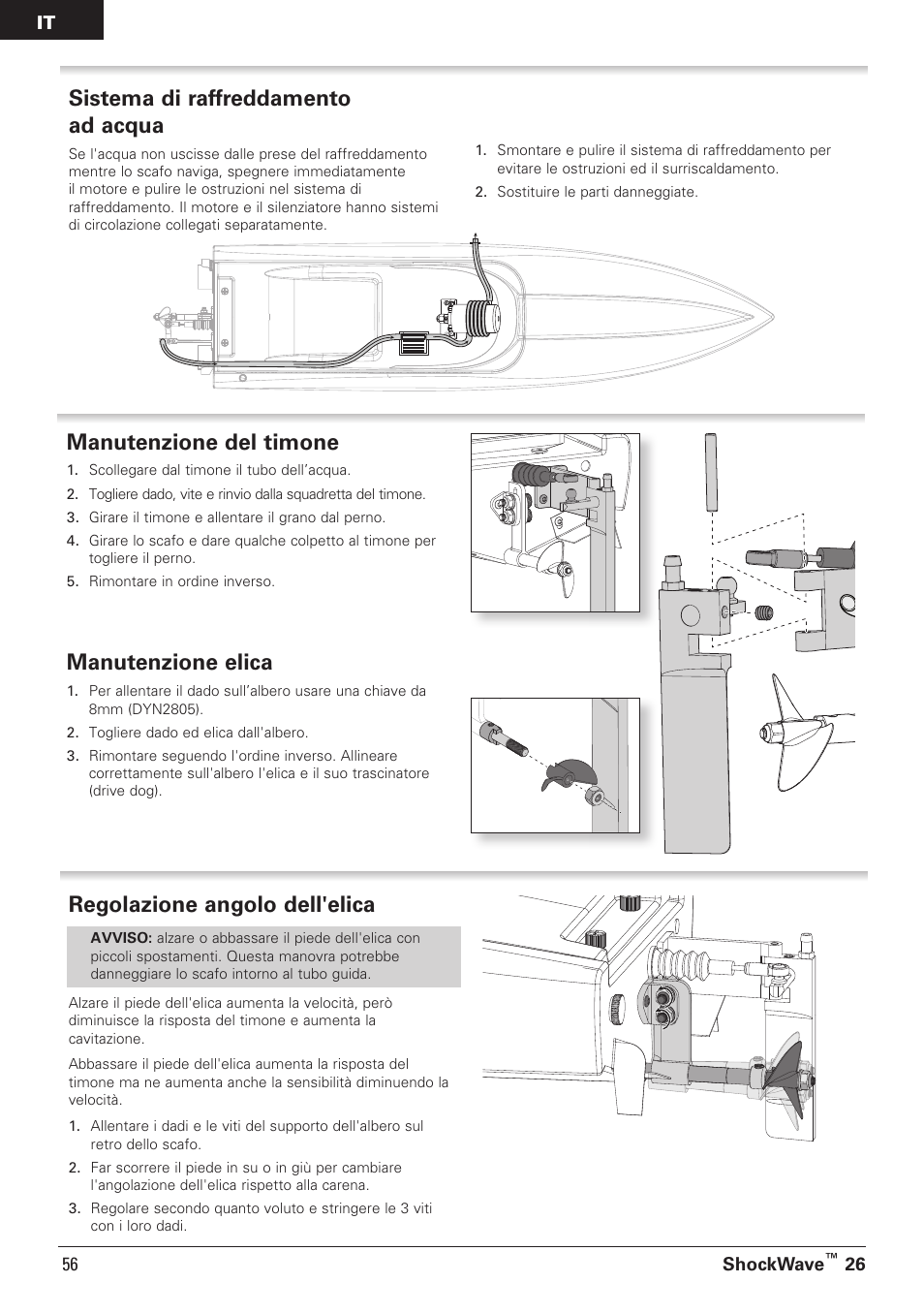 IT

Sistema di raffreddamento ad acqua

Se l'acqua non uscisse dalle prese del raffreddamento mentre lo scafo naviga, spegnere immediatamente il motore e pulire le ostruzioni nel sistema di raffreddamento. Il motore e il silenziatore hanno sistemi di circolazione collegati separatamente.

1. Smontare e pulire il sistema di raffreddamento per evitare le ostruzioni ed il surriscaldamento.
2. Sostituire le parti danneggiate.

Manutenzione del timone

1. Scollegare dal timone il tubo dell'acqua.
2. Togliere dado, vite e rinvio dalla squadretta del timone.
3. Girare il timone e allentare il grano dal perno.
4. Girare lo scafo e dare qualche colpetto al timone per togliere il perno.
5. Rimontare in ordine inverso.

Manutenzione elica

1. Per allentare il dado sull'albero usare una chiave da 8mm (DYN2805).
2. Togliere dado ed elica dall'albero.
3. Rimontare seguendo l'ordine inverso. Allineare correttamente sull'albero l'elica e il suo trascinatore (drive dog).

Regolazione angolo dell'elica

AVVISO: alzare o abbassare il piede dell'elica con piccoli spostamenti. Questa manovra potrebbe danneggiare lo scafo intorno al tubo guida.

Alzare il piede dell'elica aumenta la velocità, però diminuisce la risposta del timone e aumenta la cavitazione.

Abbassare il piede dell'elica aumenta la risposta del timone ma ne aumenta anche la sensibilità diminuendo la velocità.

1. Allentare i dadi e le viti del supporto dell'albero sul retro dello scafo.
2. Far scorrere il piede in su o in giù per cambiare l'angolazione dell'elica rispetto alla carena.
3. Regolare secondo quanto voluto e stringere le 3 viti con i loro dadi.

56 ShockWave™ 26