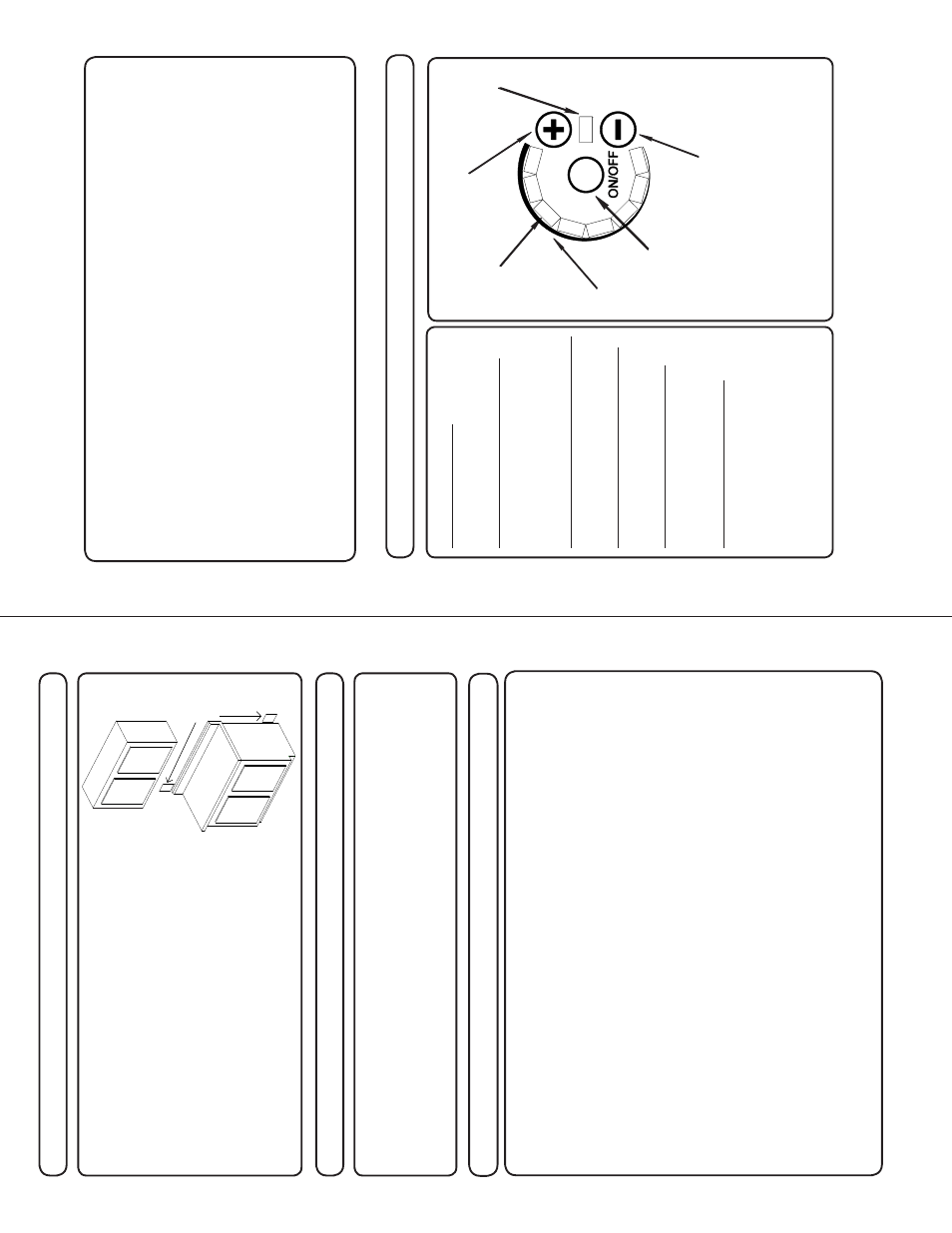 ON/OFF