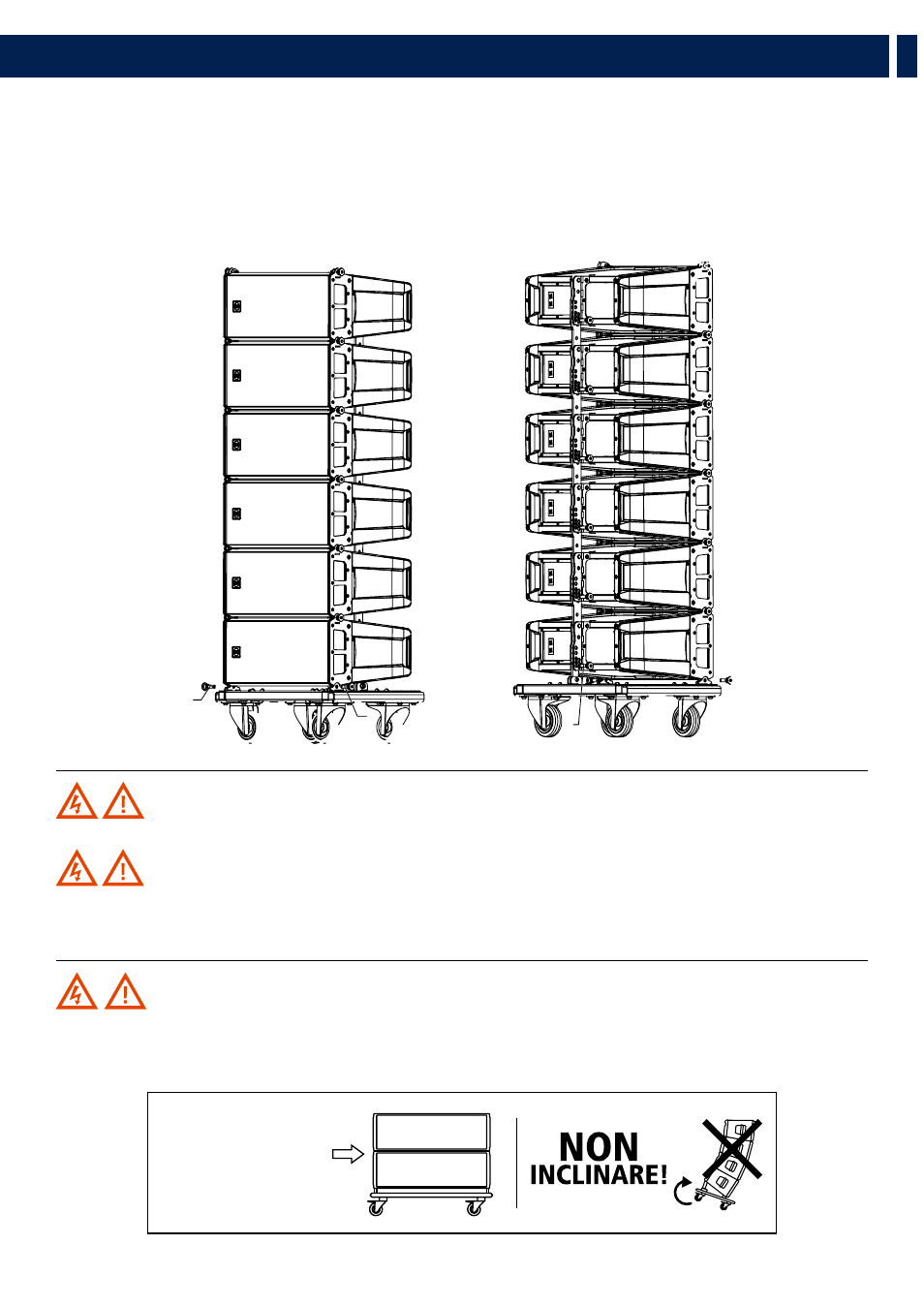 NON
INCLINARE!