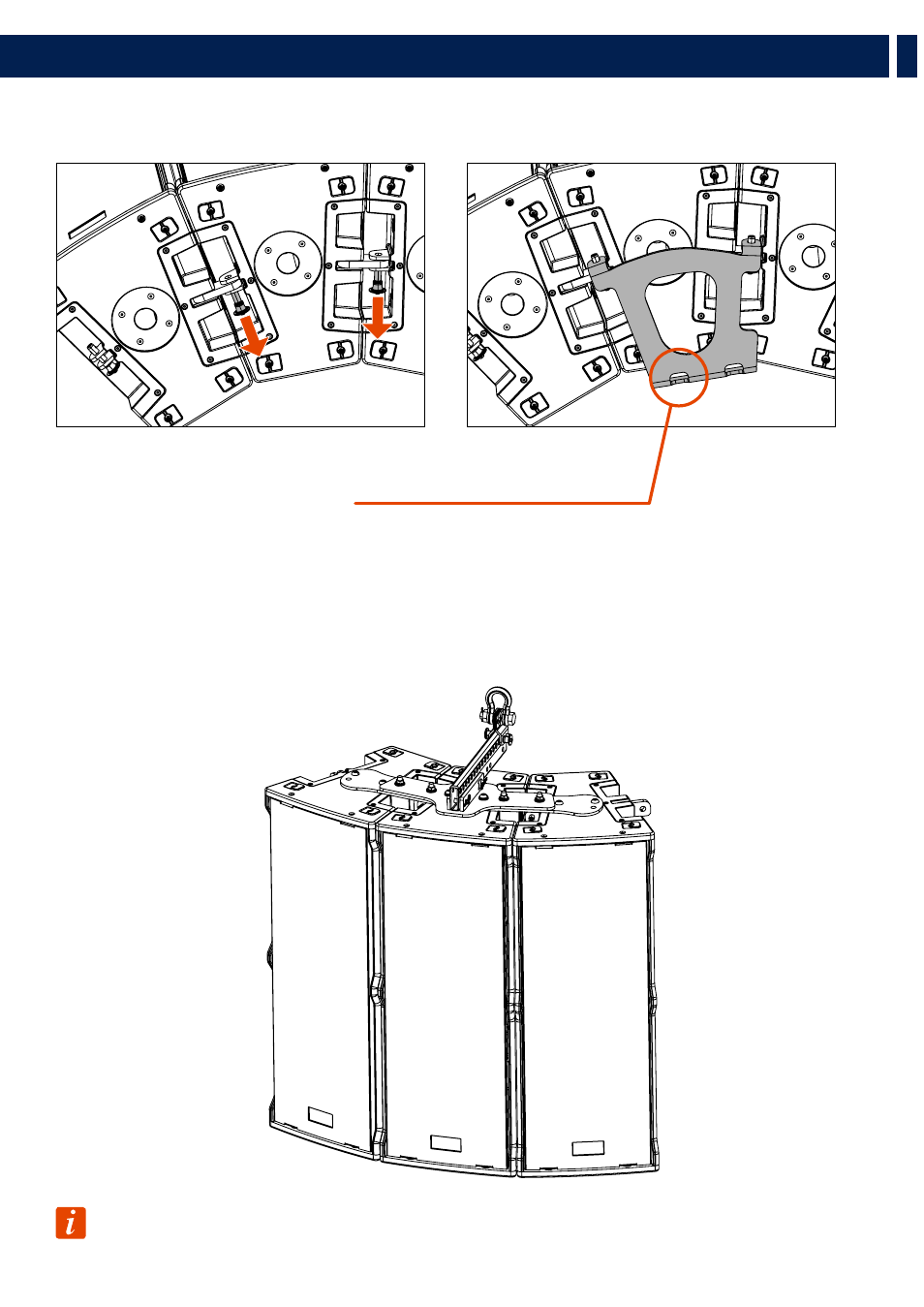 i