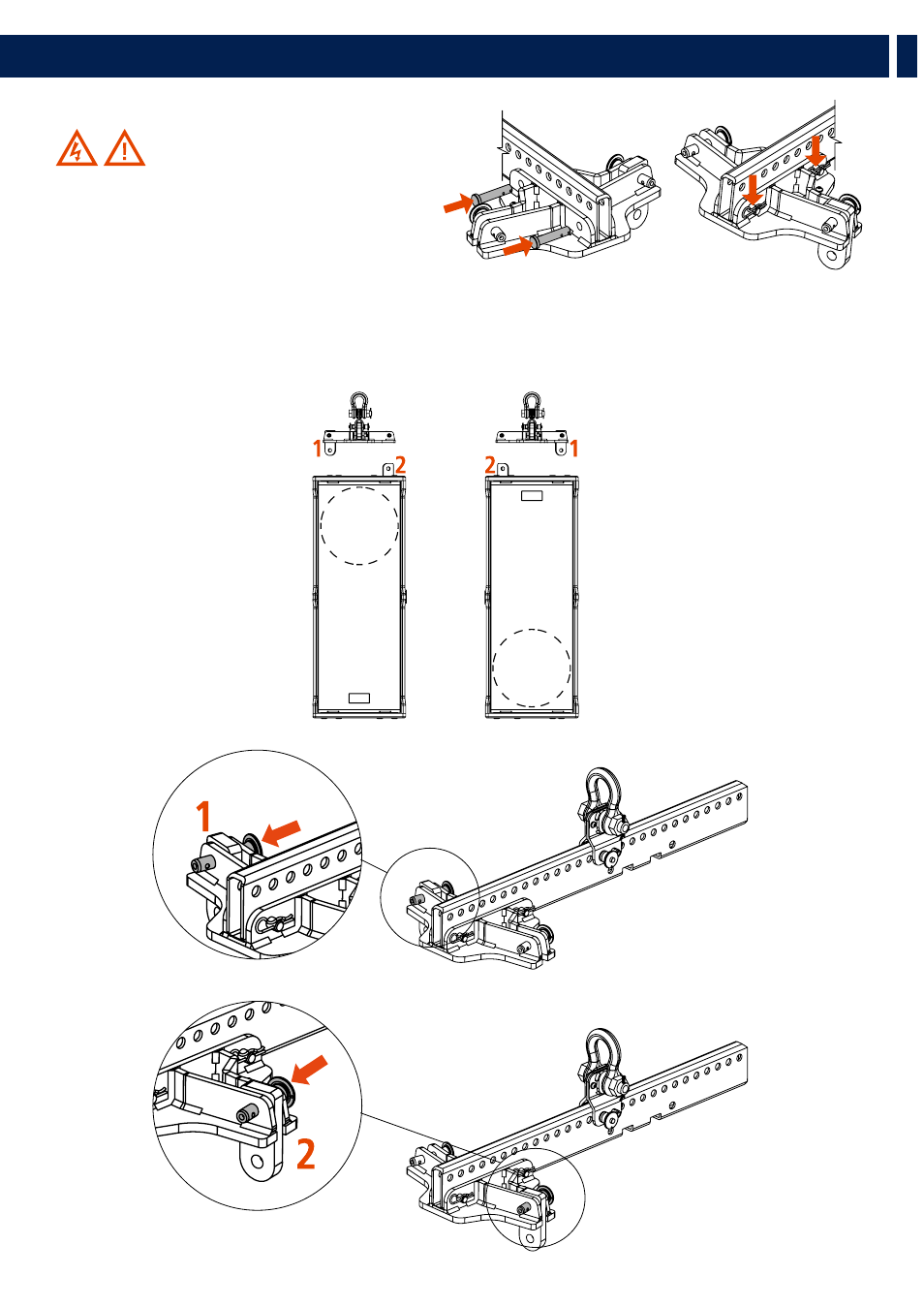 1

2

2

1

1

2