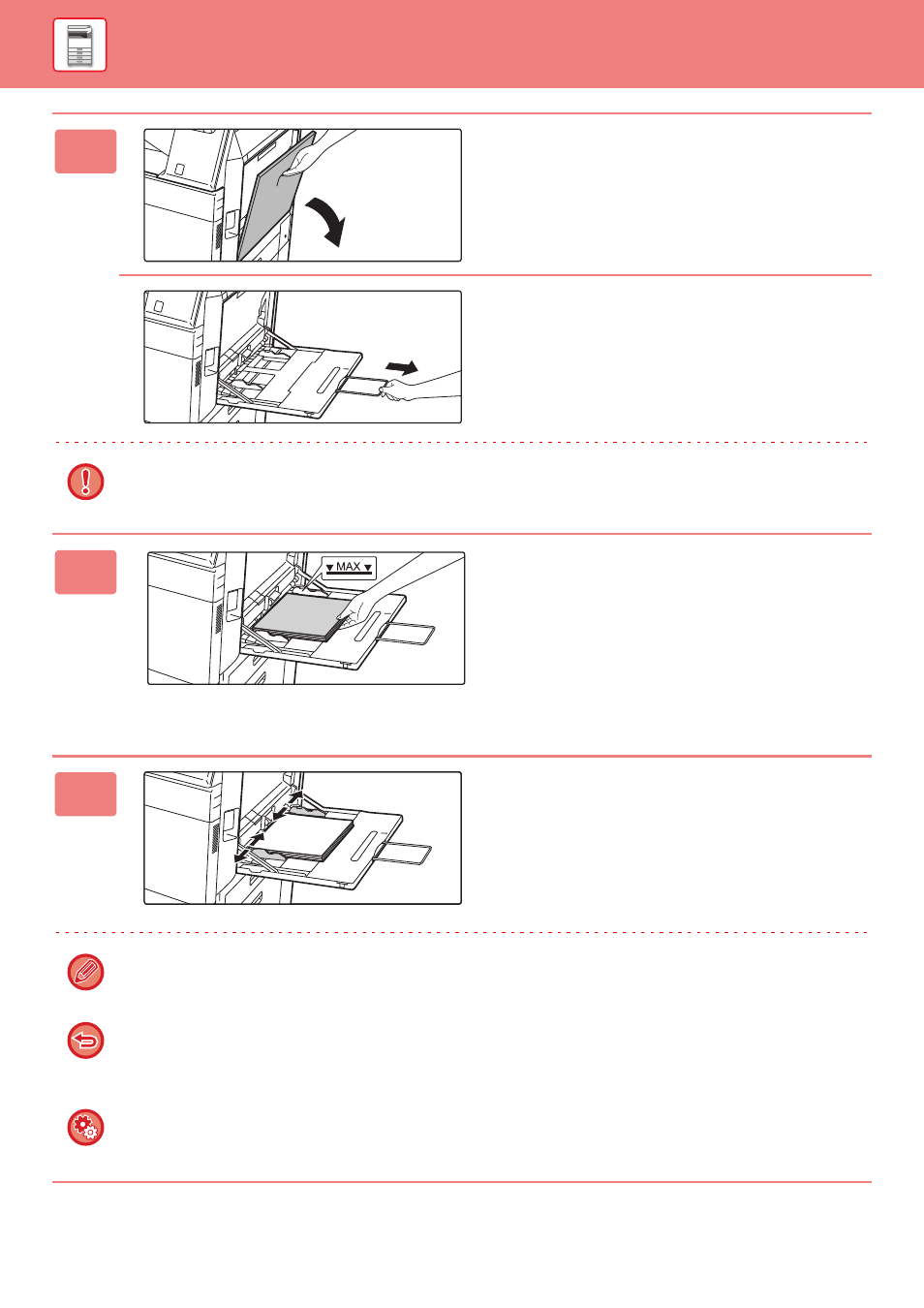 MAX