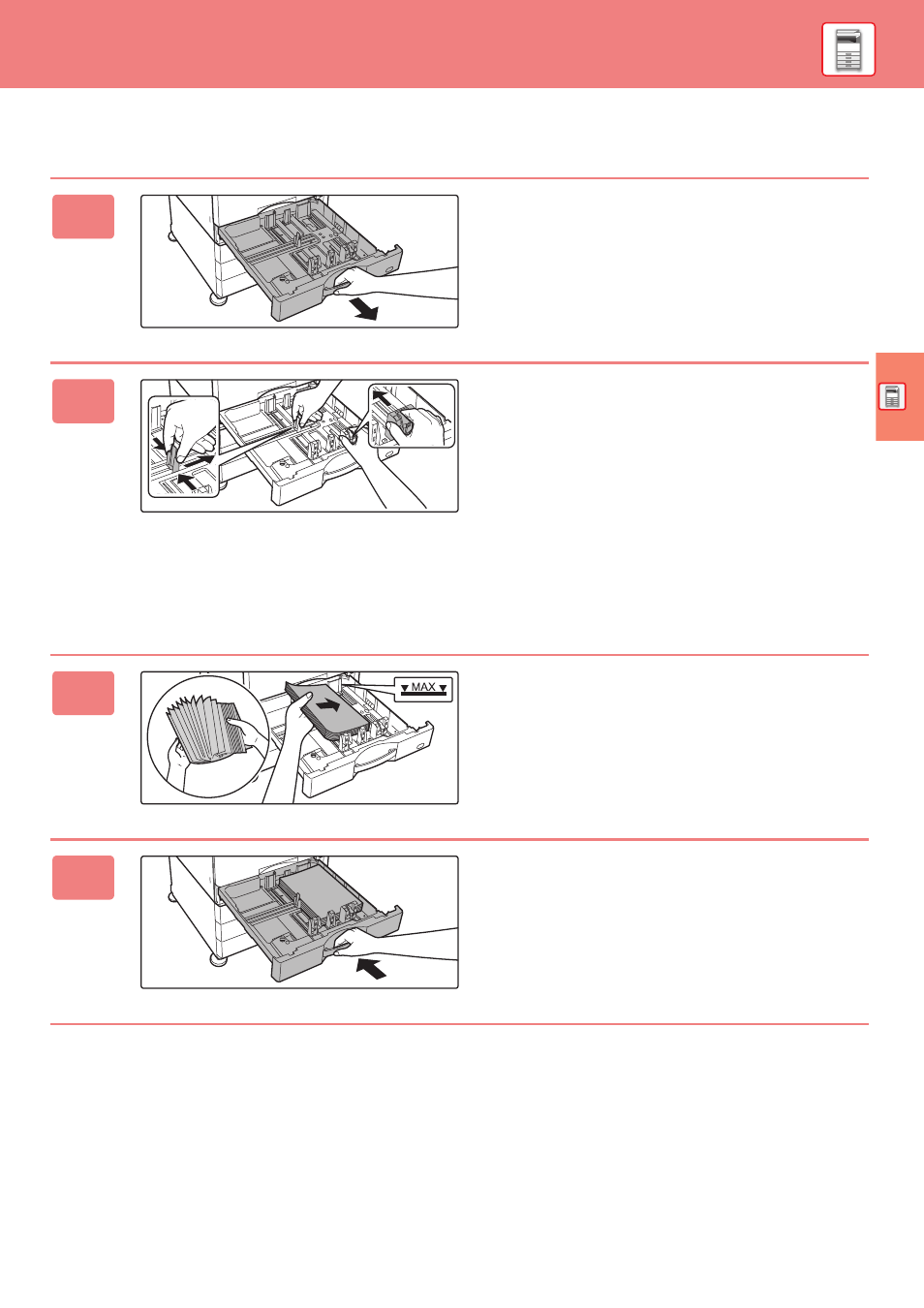 MAX