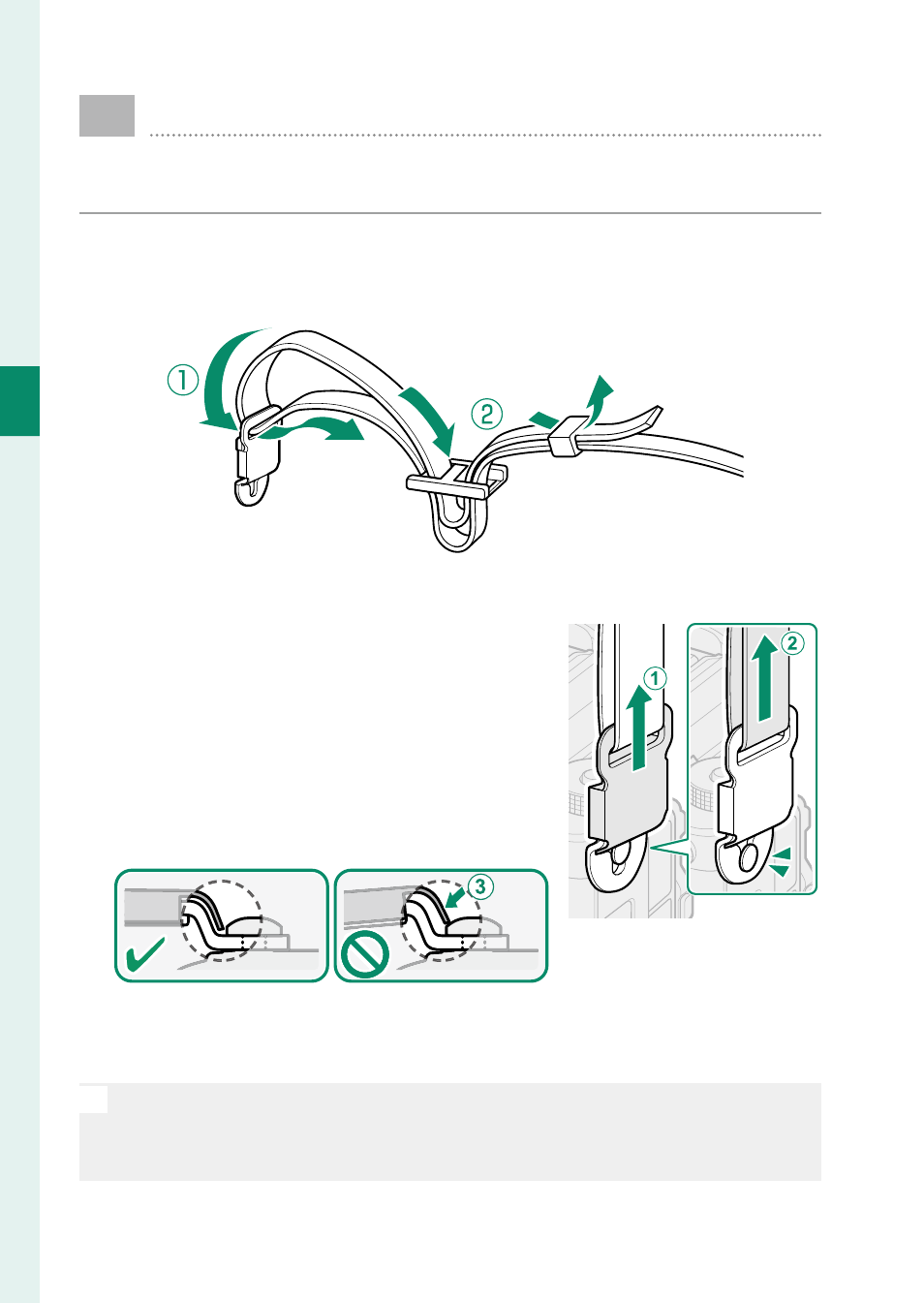 ①

②

①

②

③