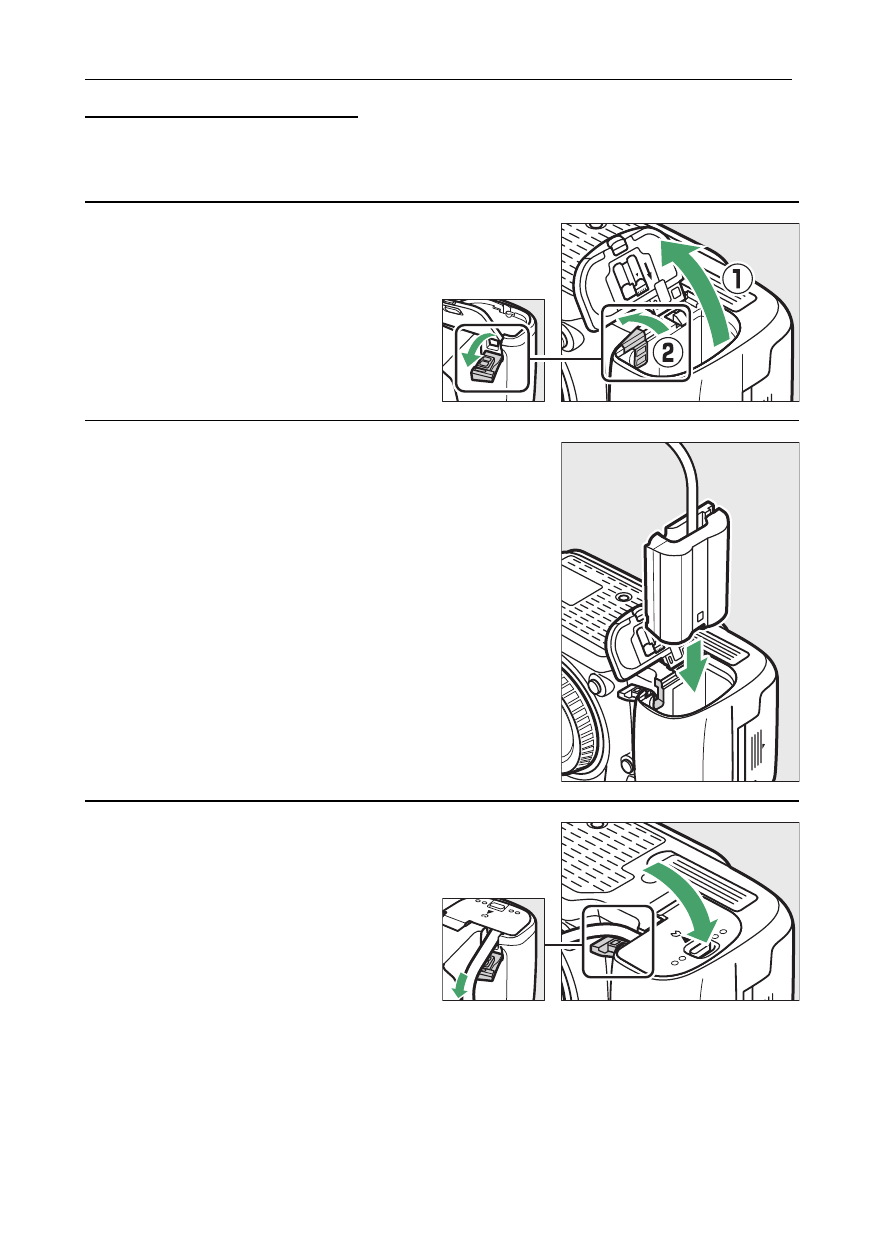 1

2