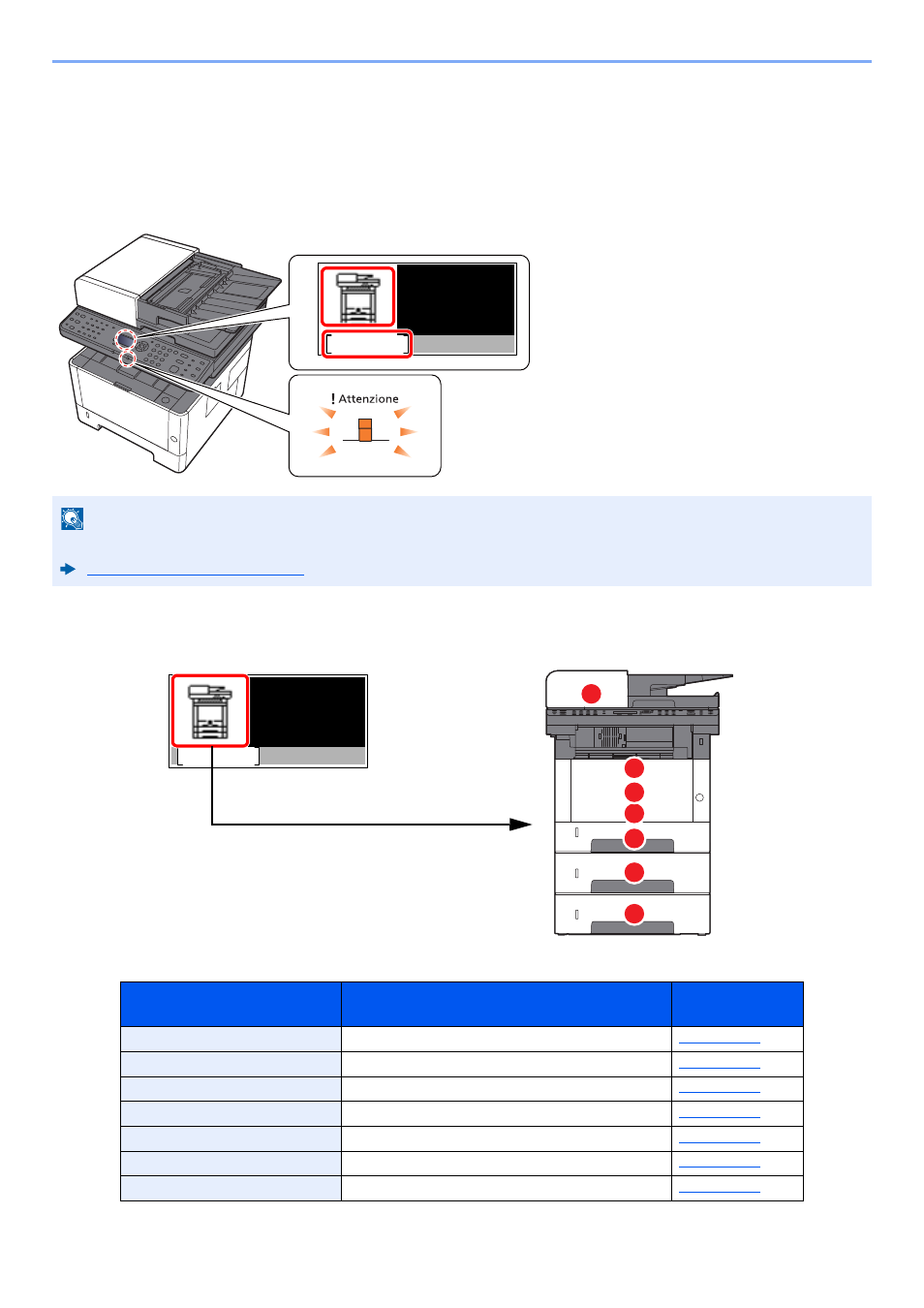 ! Attenzione