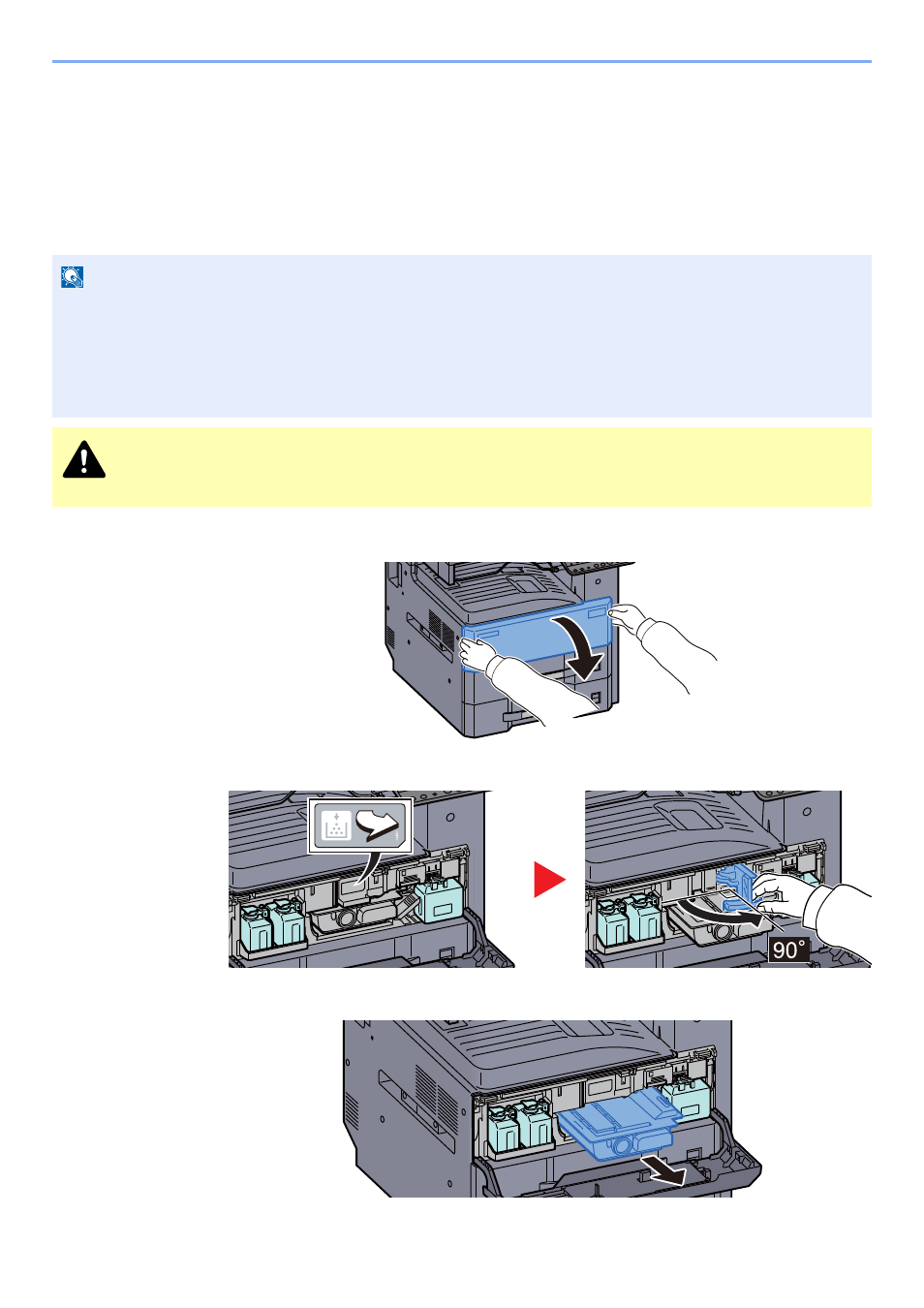 90°