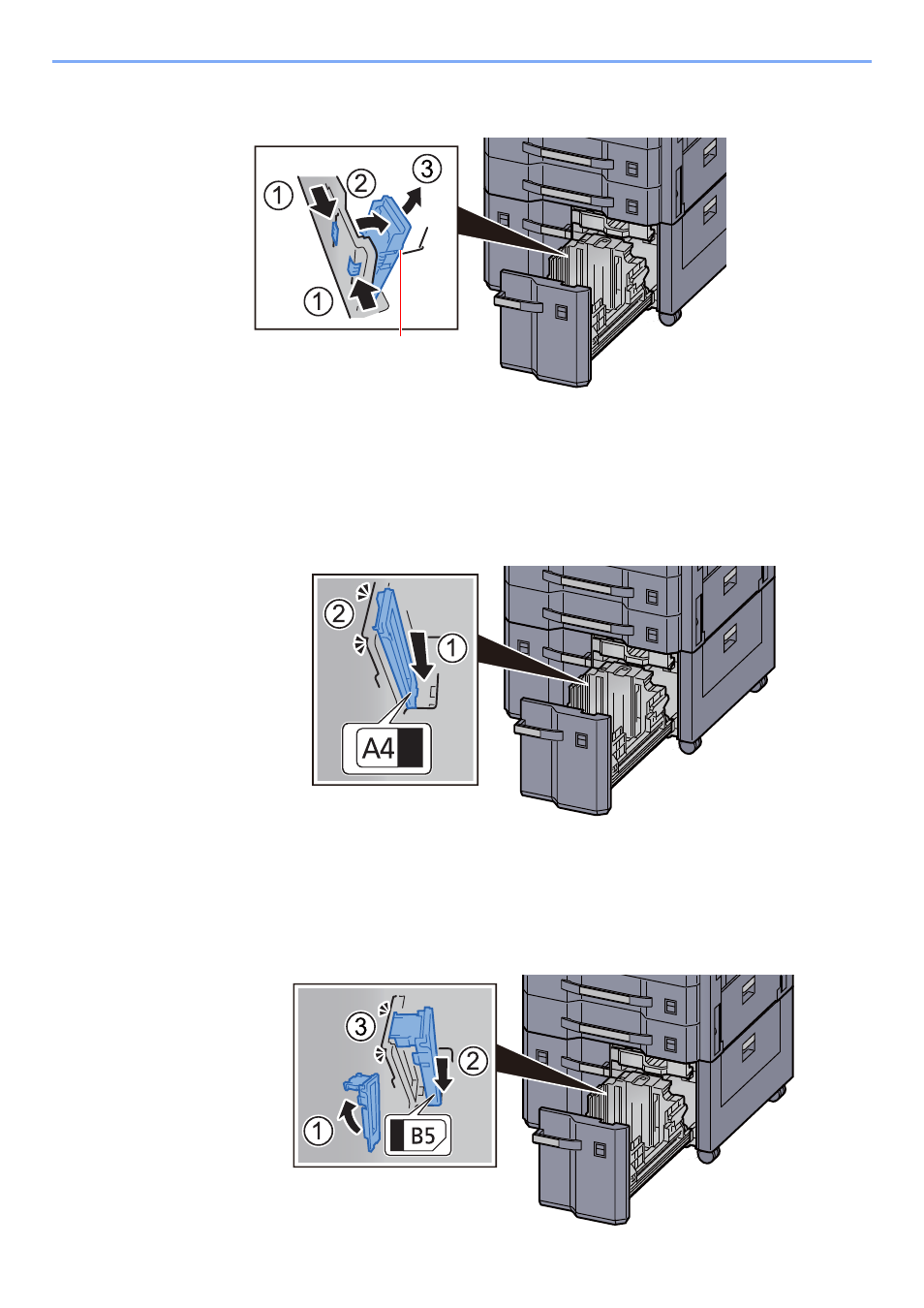 ①
②
③
①

②
①
A4

③
②
①
B5