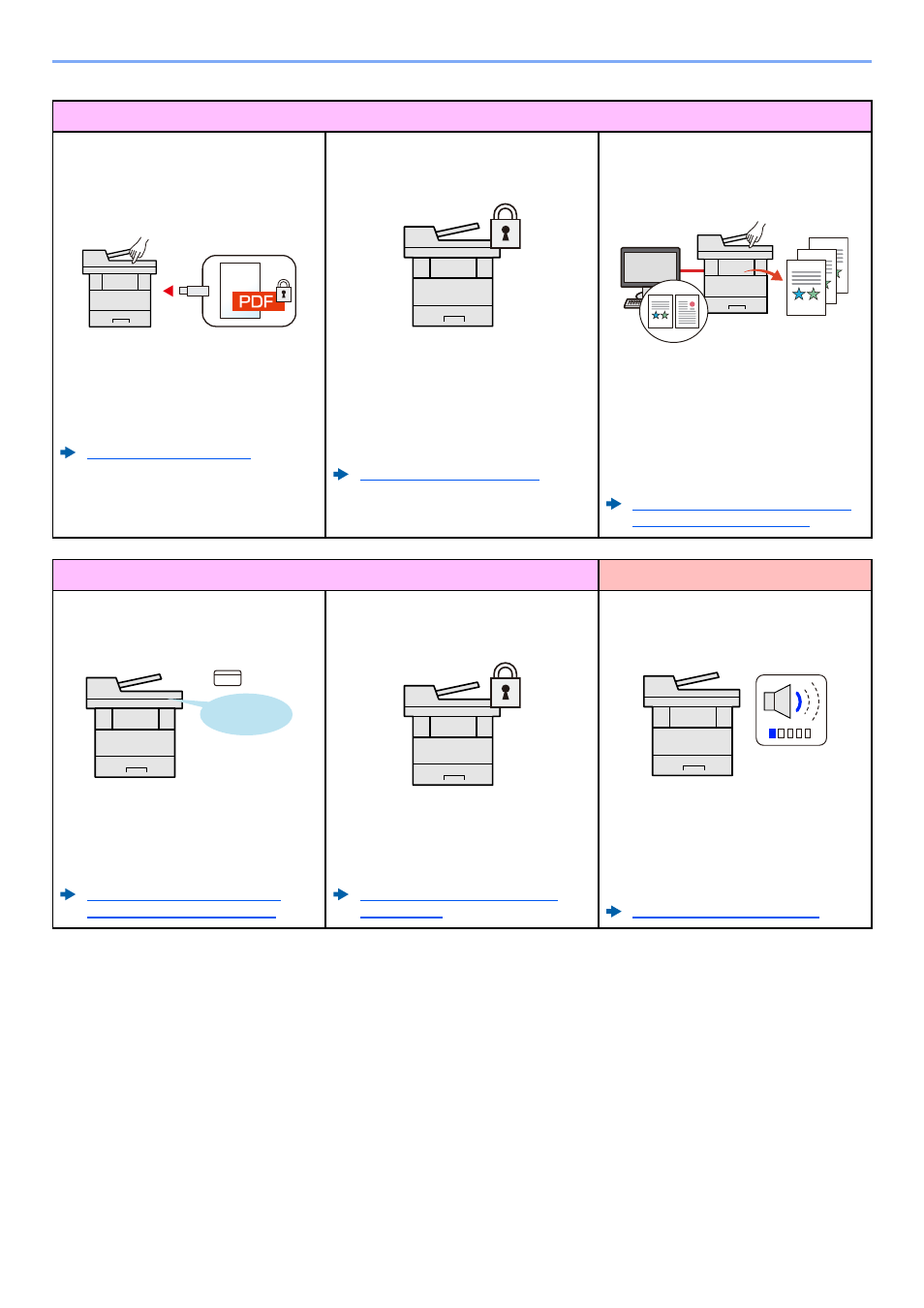 PDF