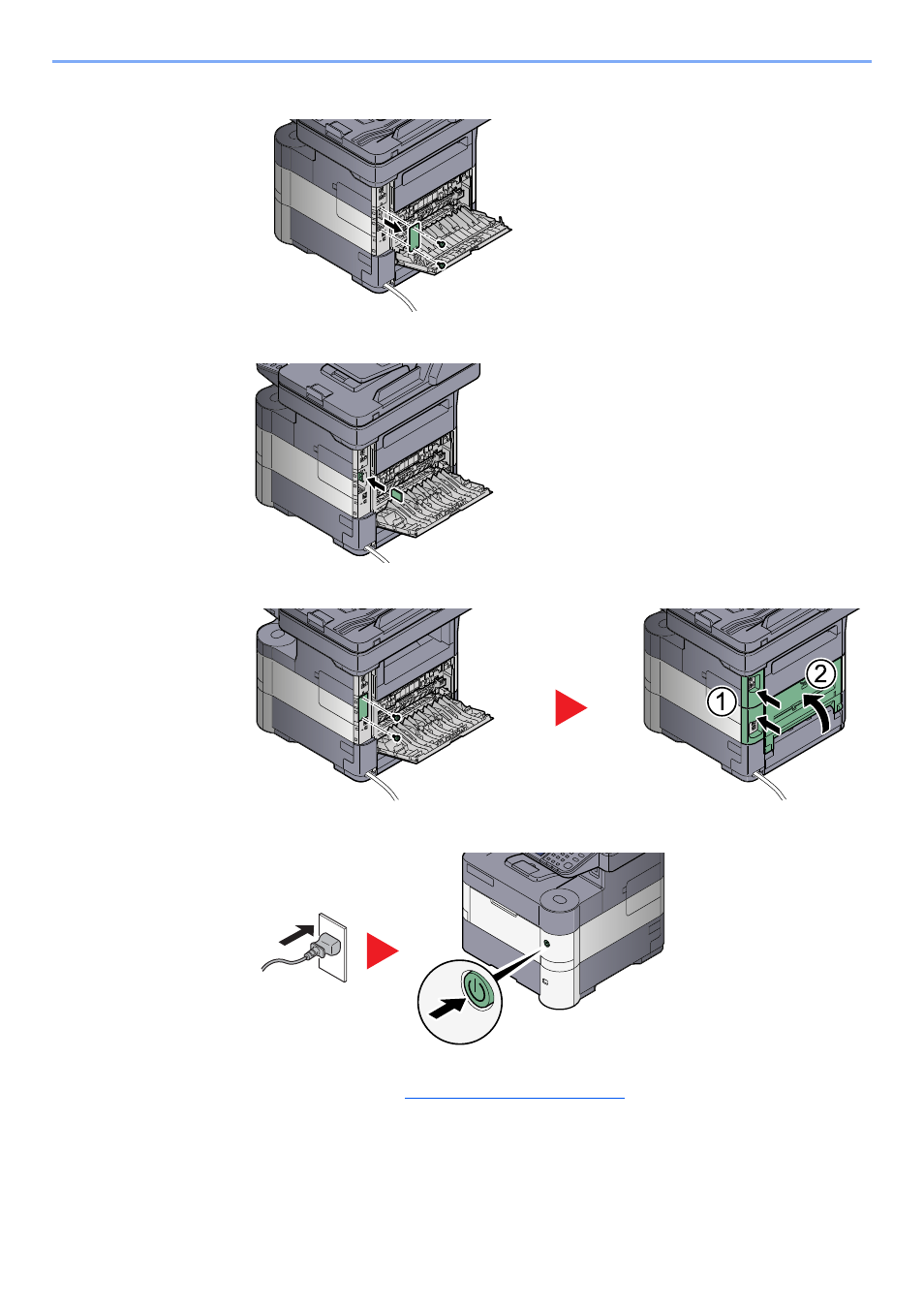 1

2