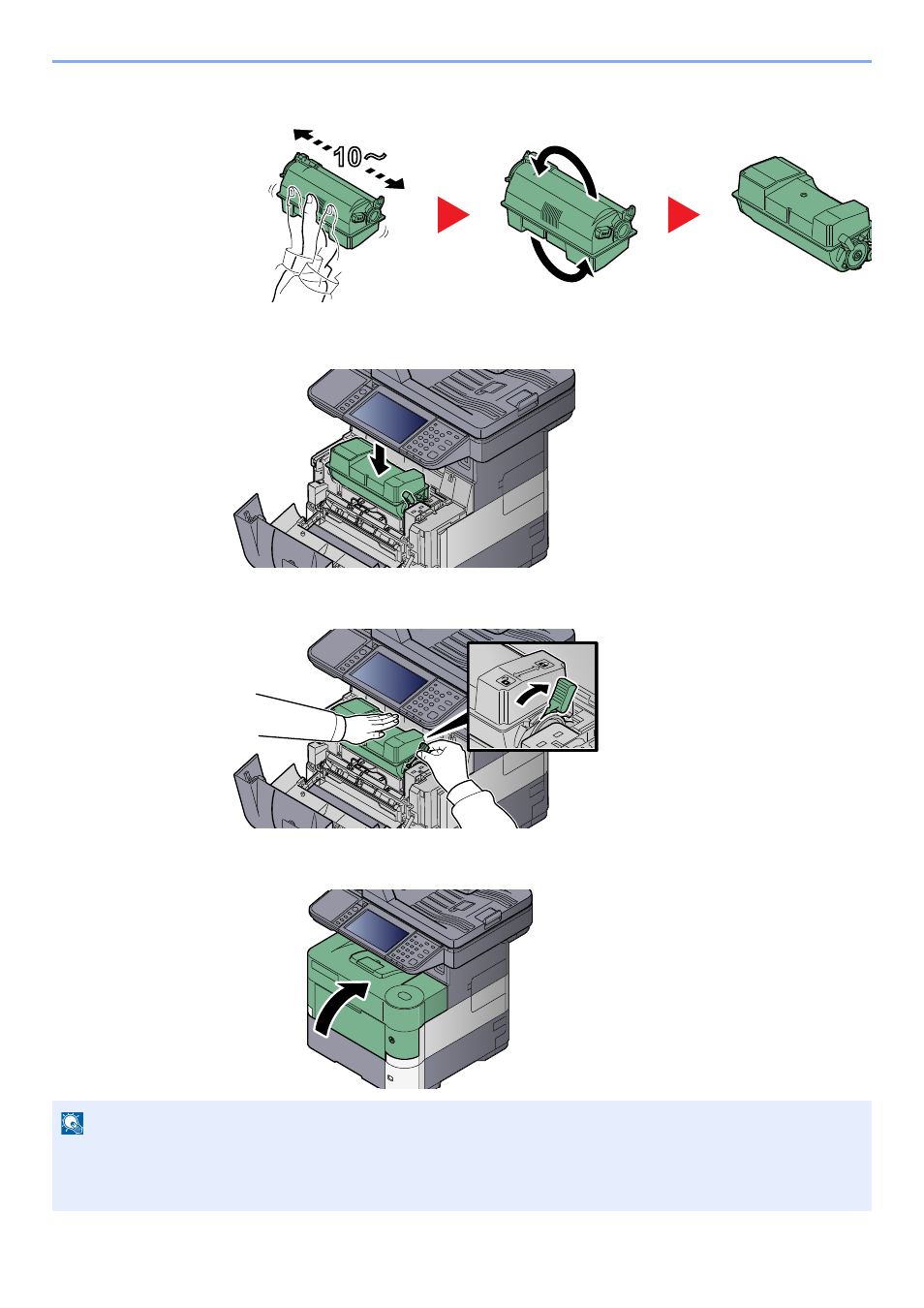 10～