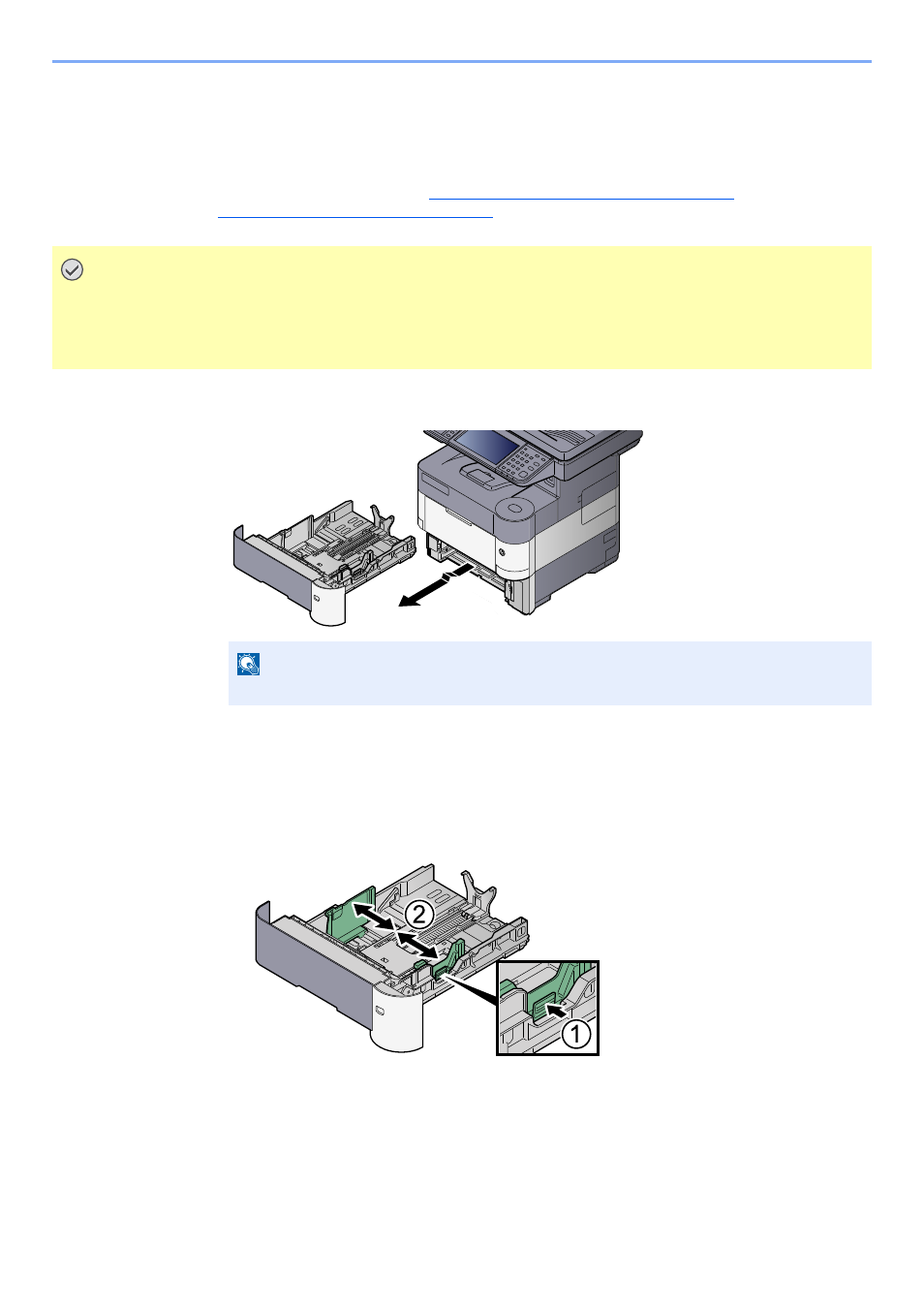 ②

①