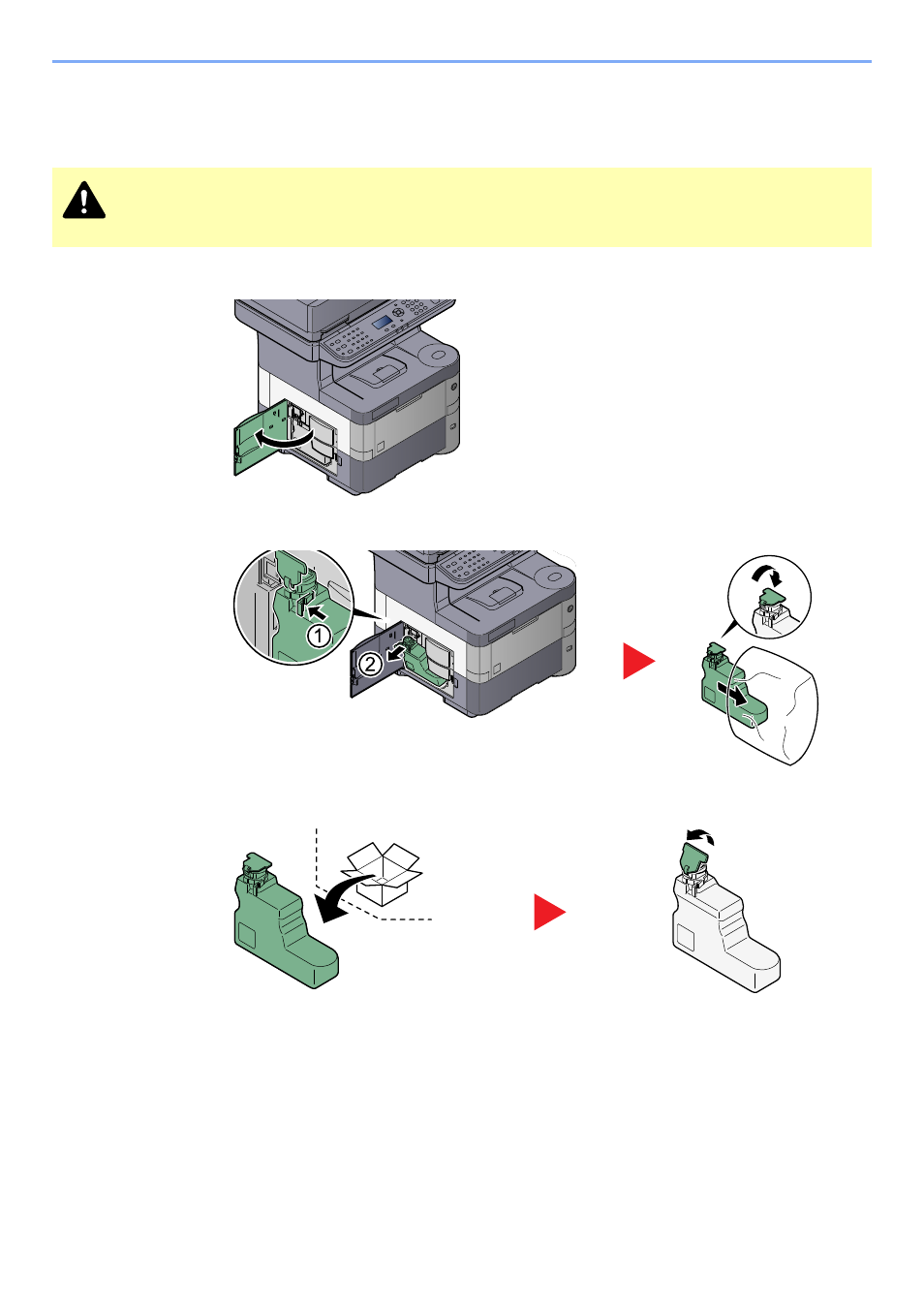 ①

②