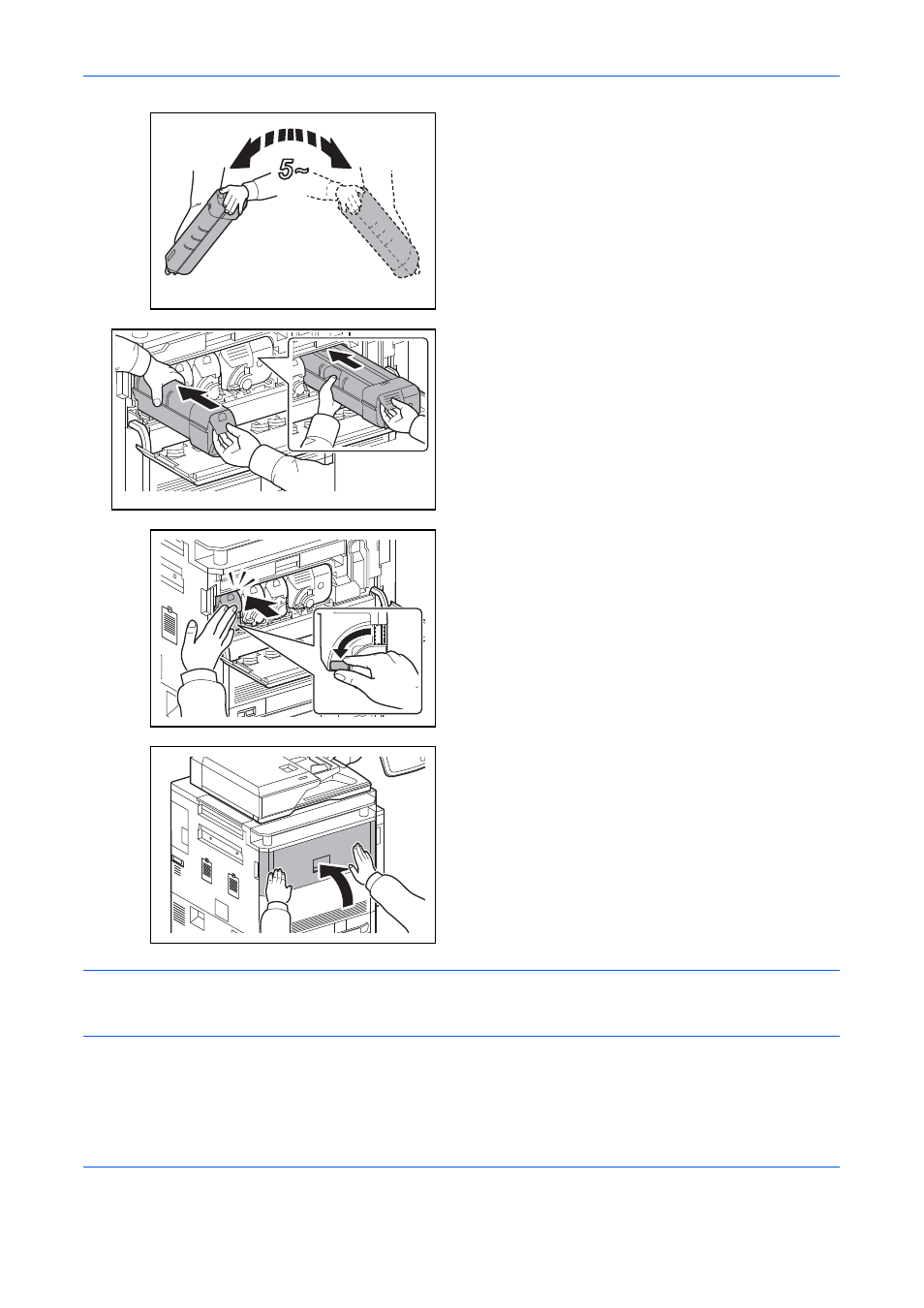 5~