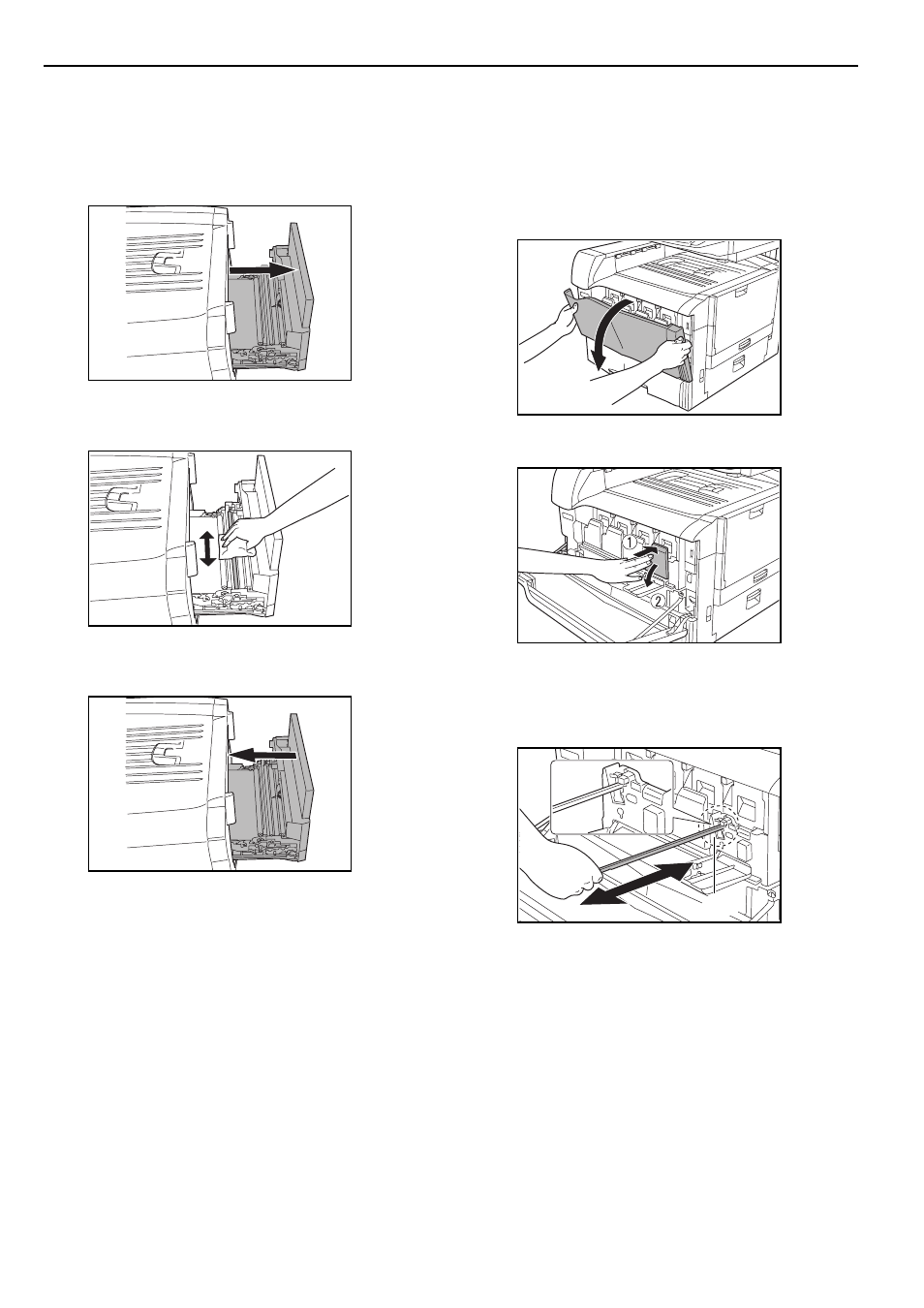 1

2