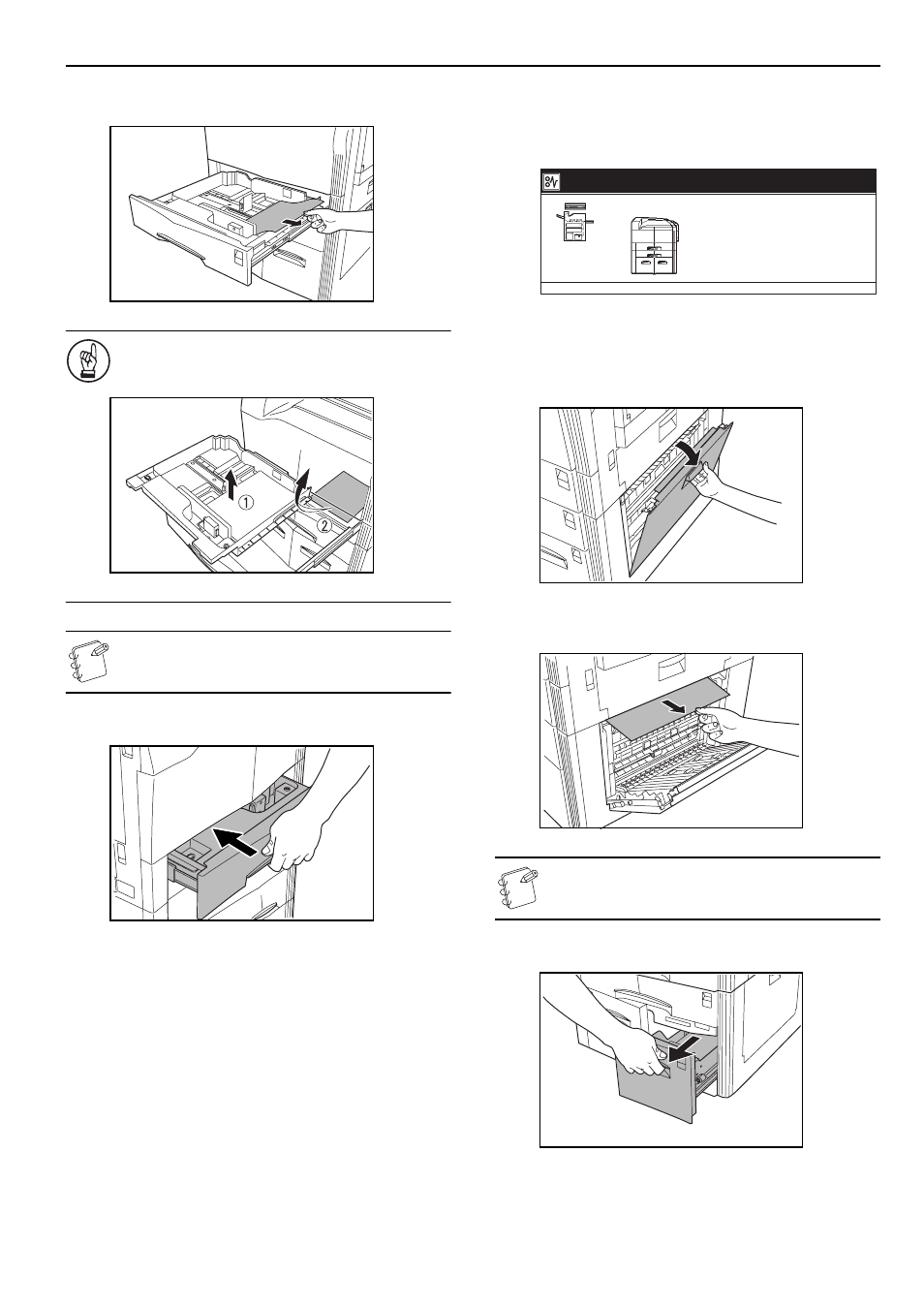 ①

②