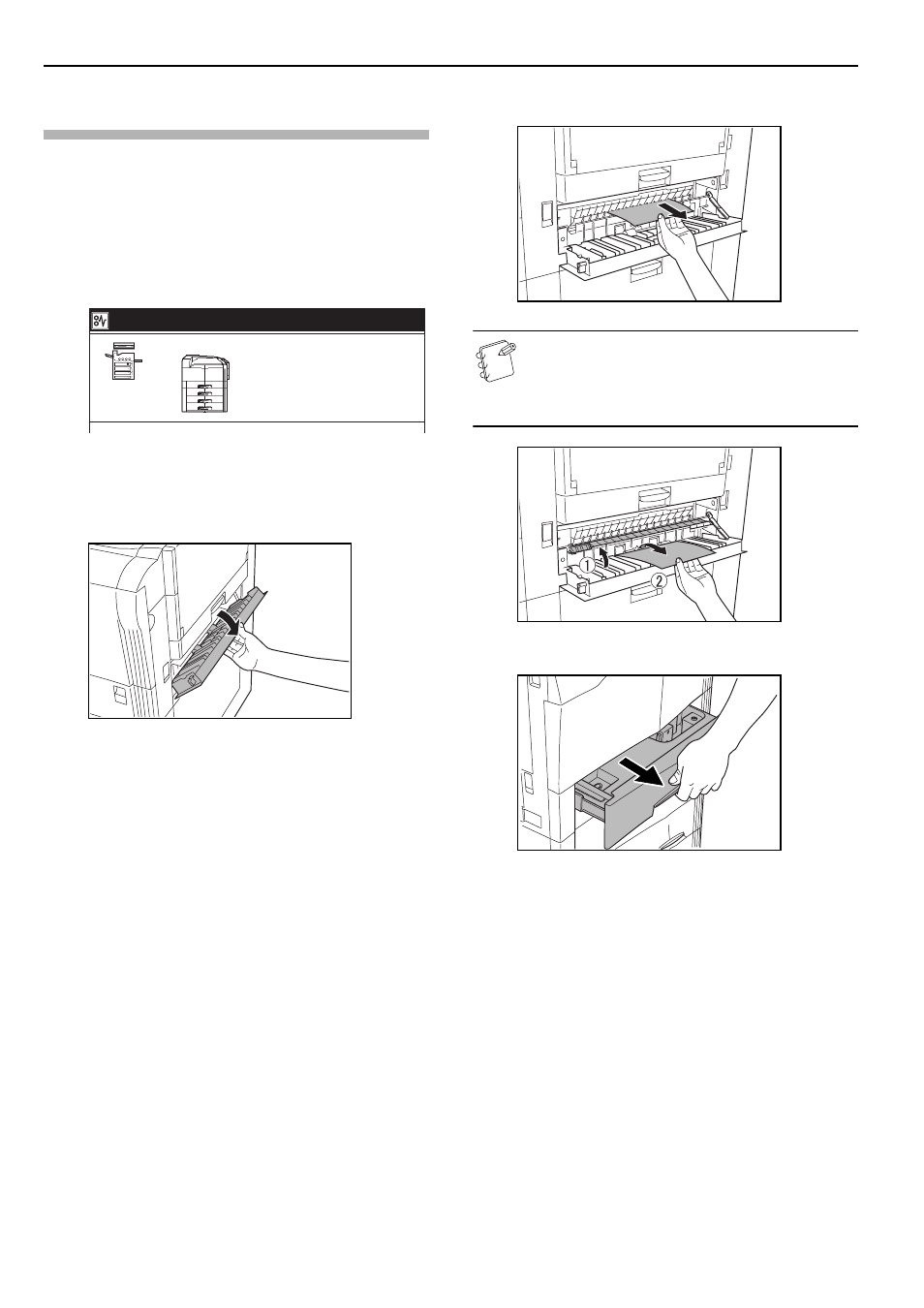 ①
②