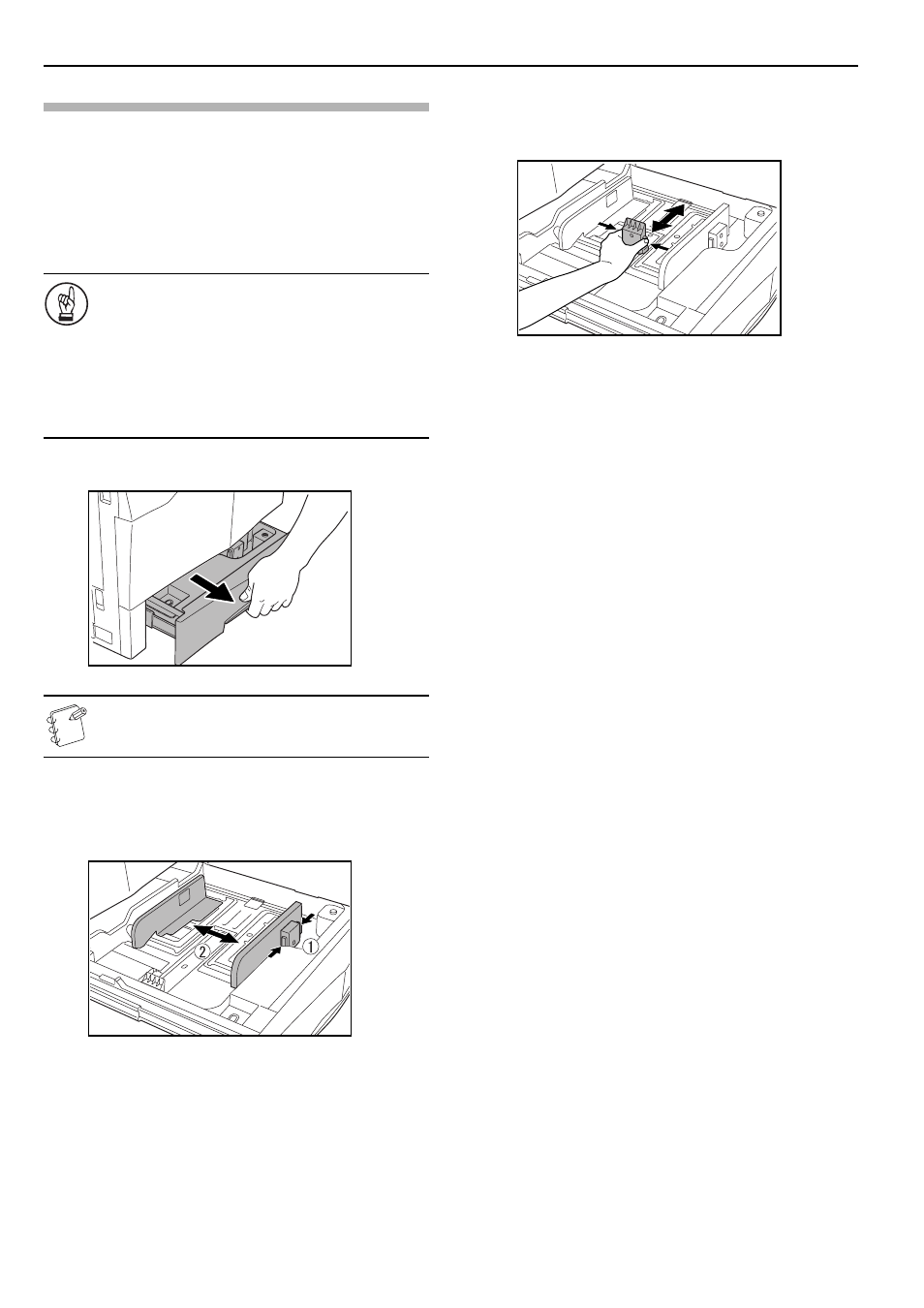 1

2