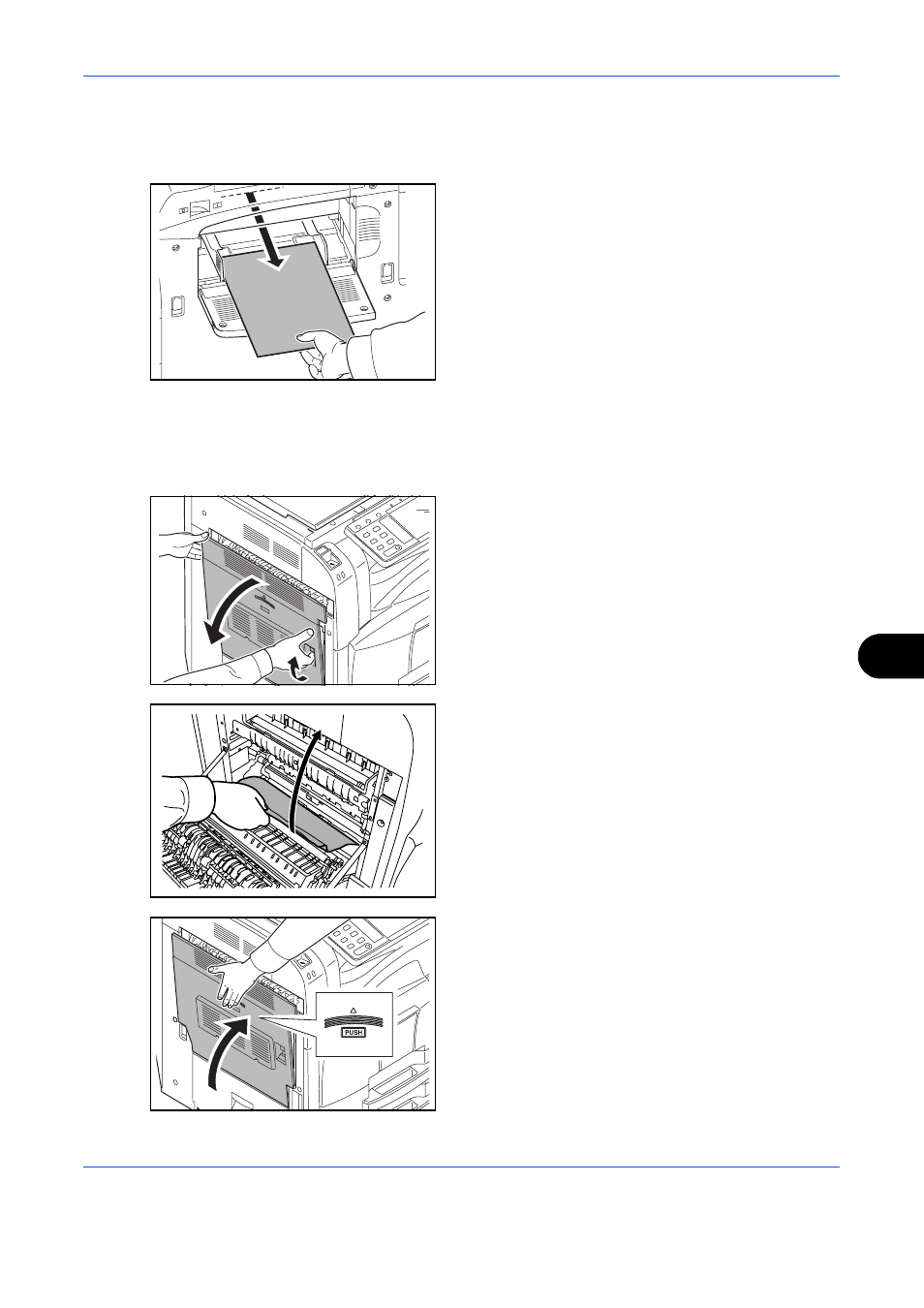 PUSH