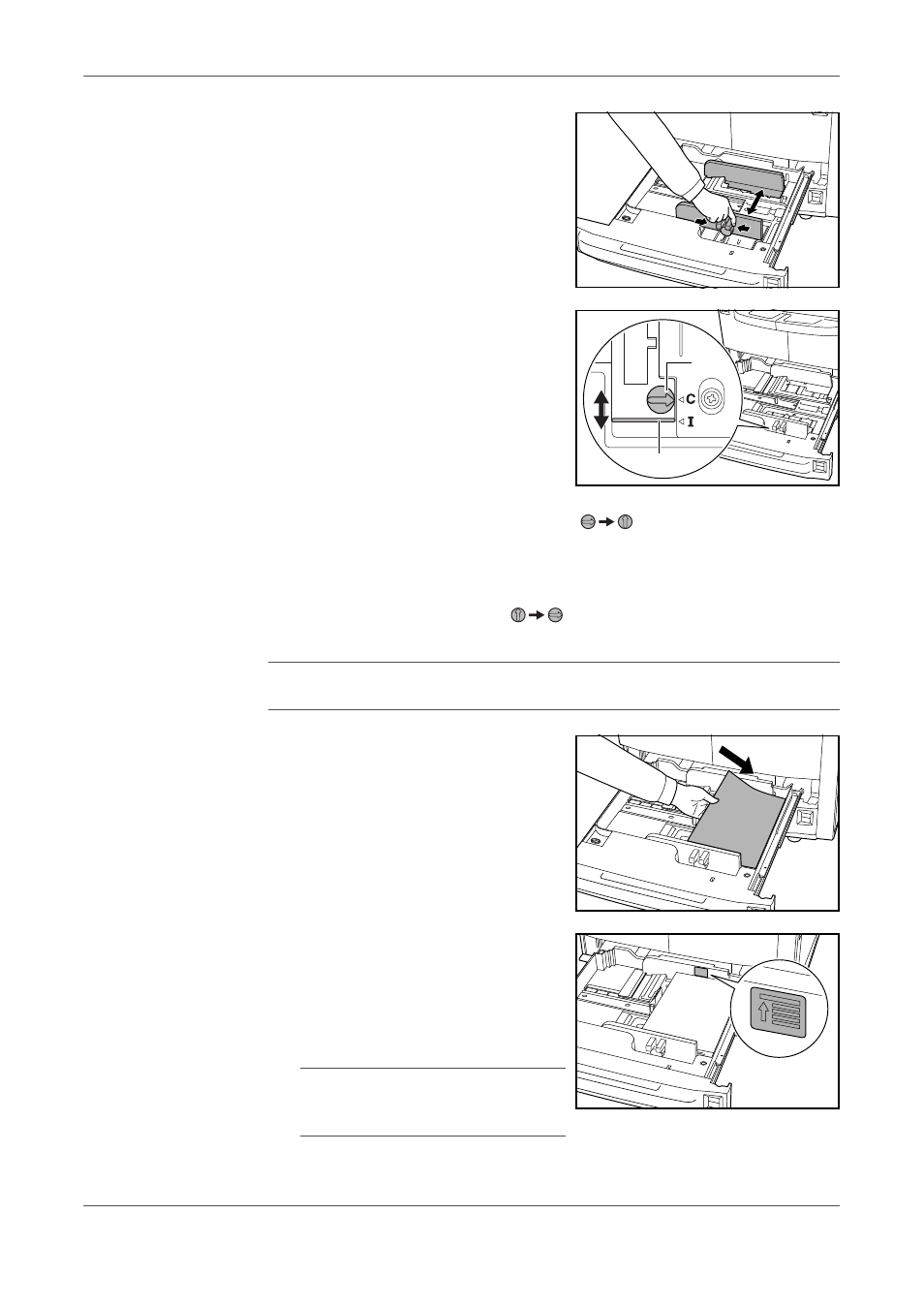 C

I