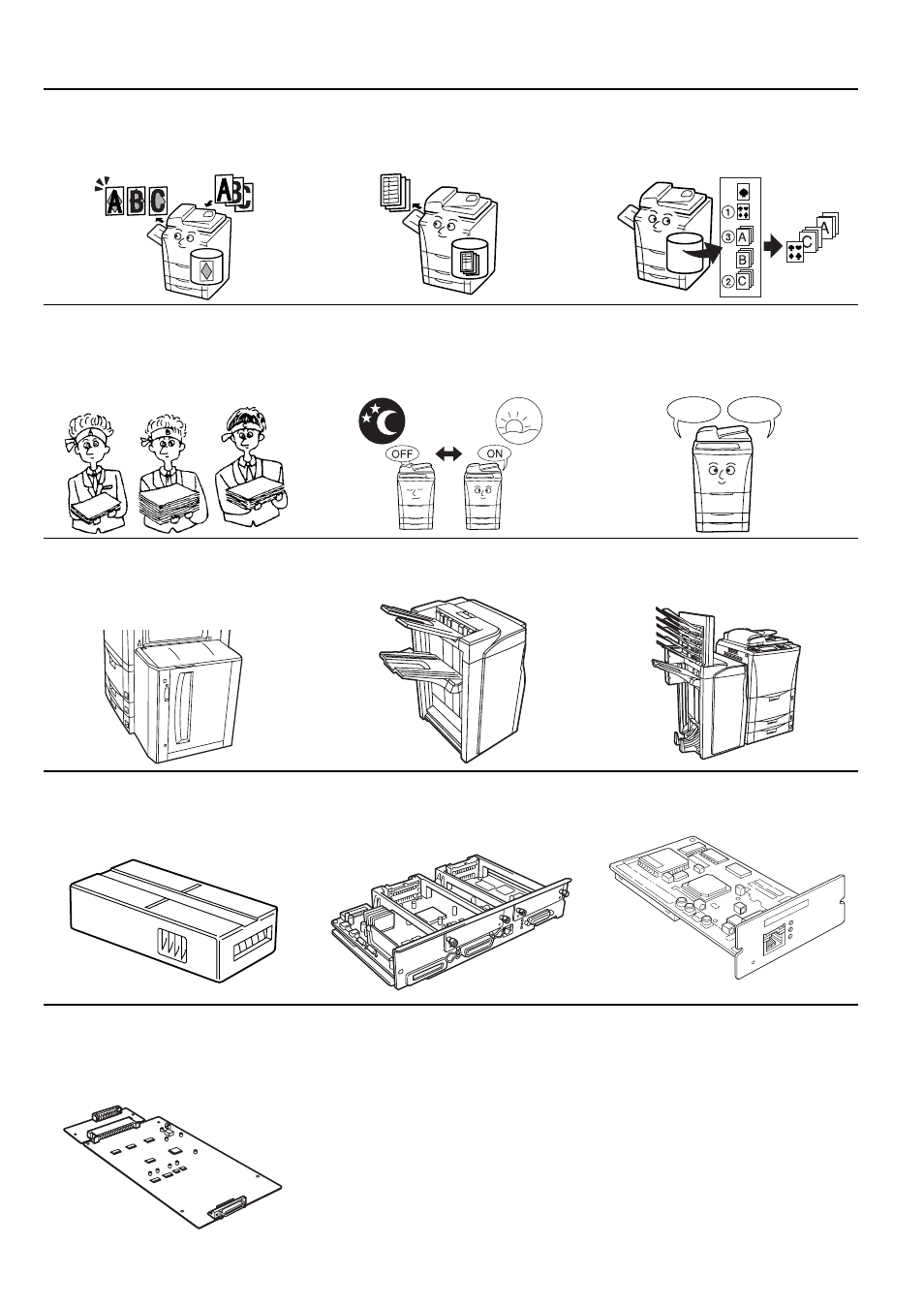 A B C

A B C

1
3 A
B
2 C

C A

OFF

ON