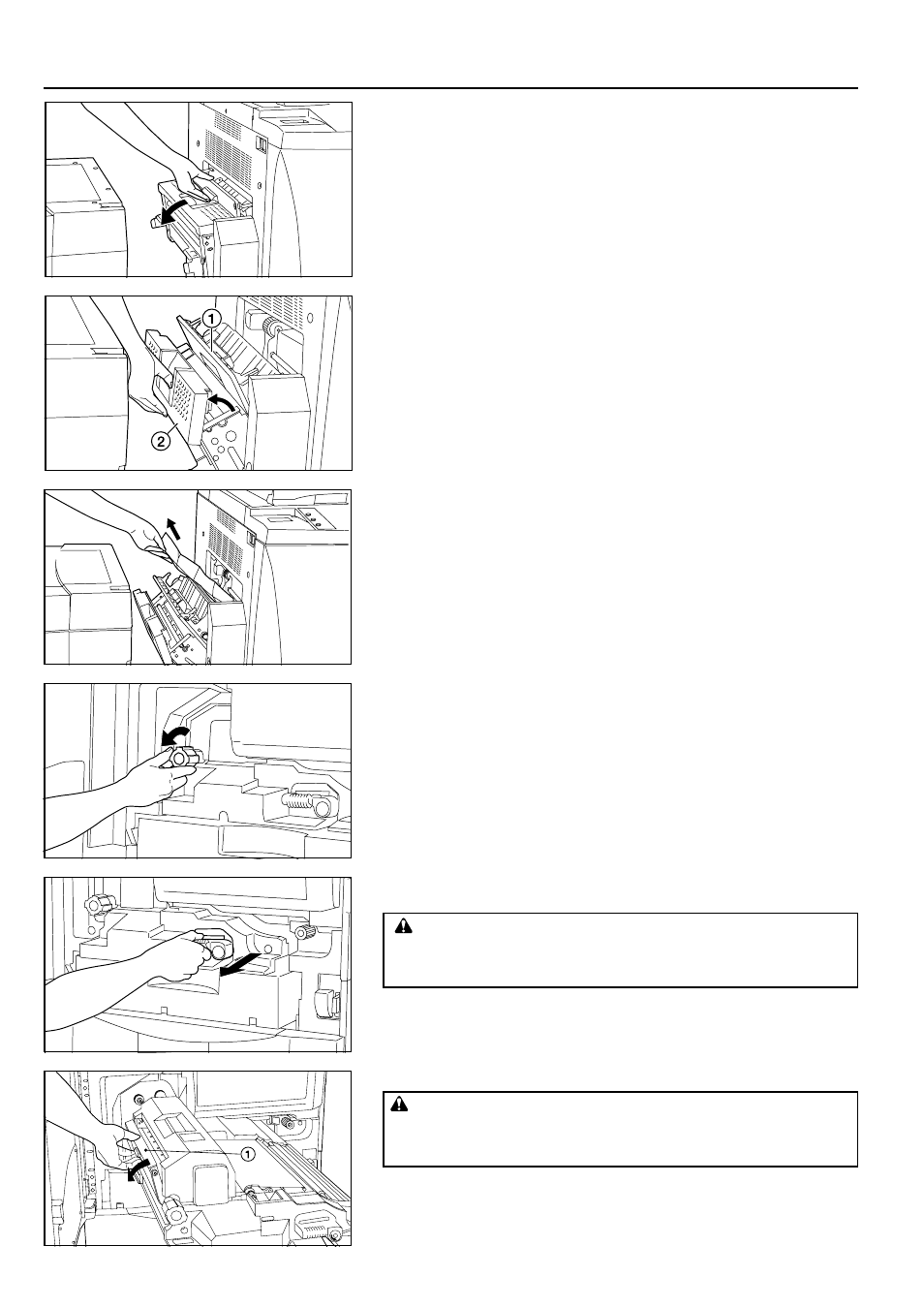 1

2

1