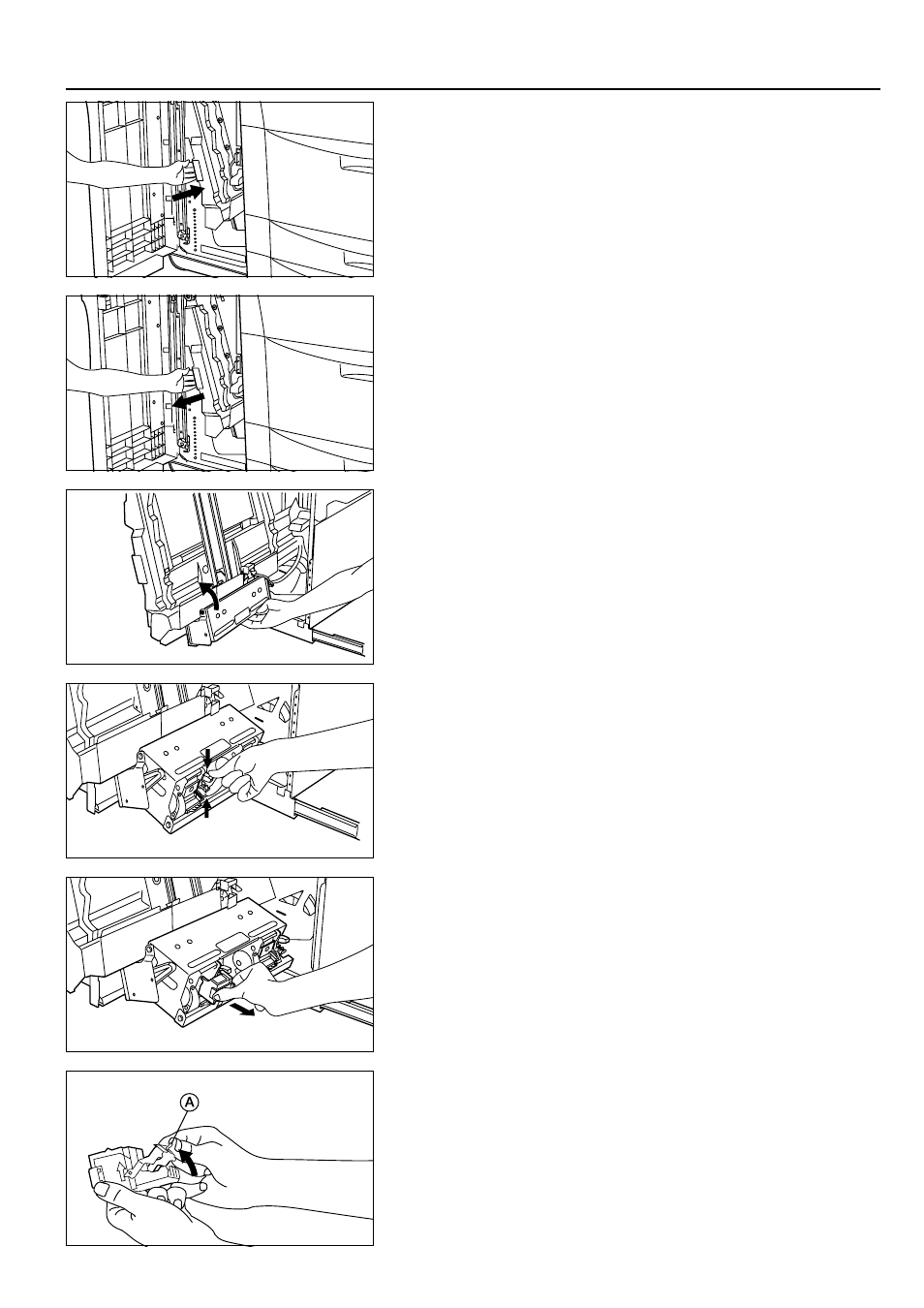 A