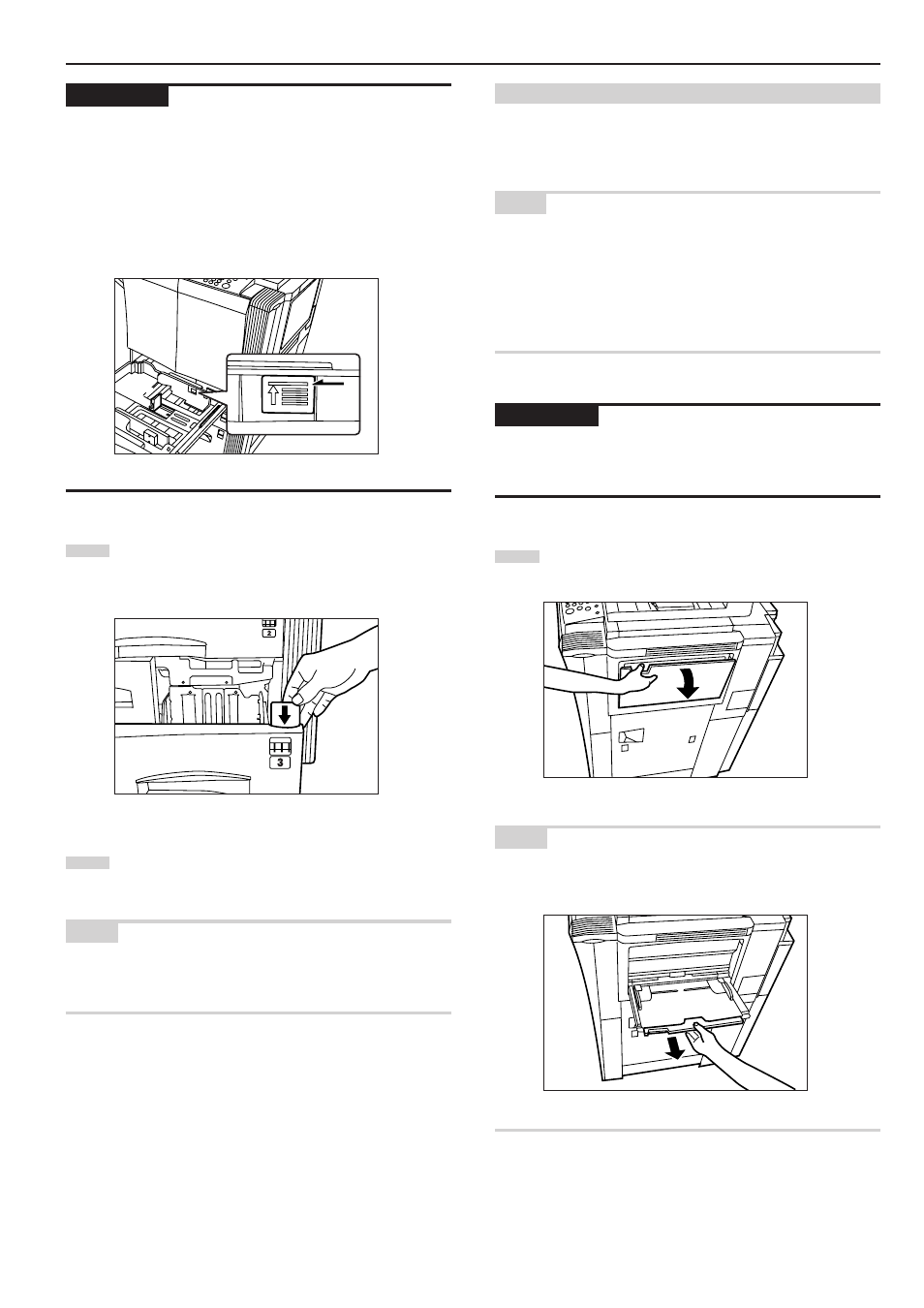 2
3