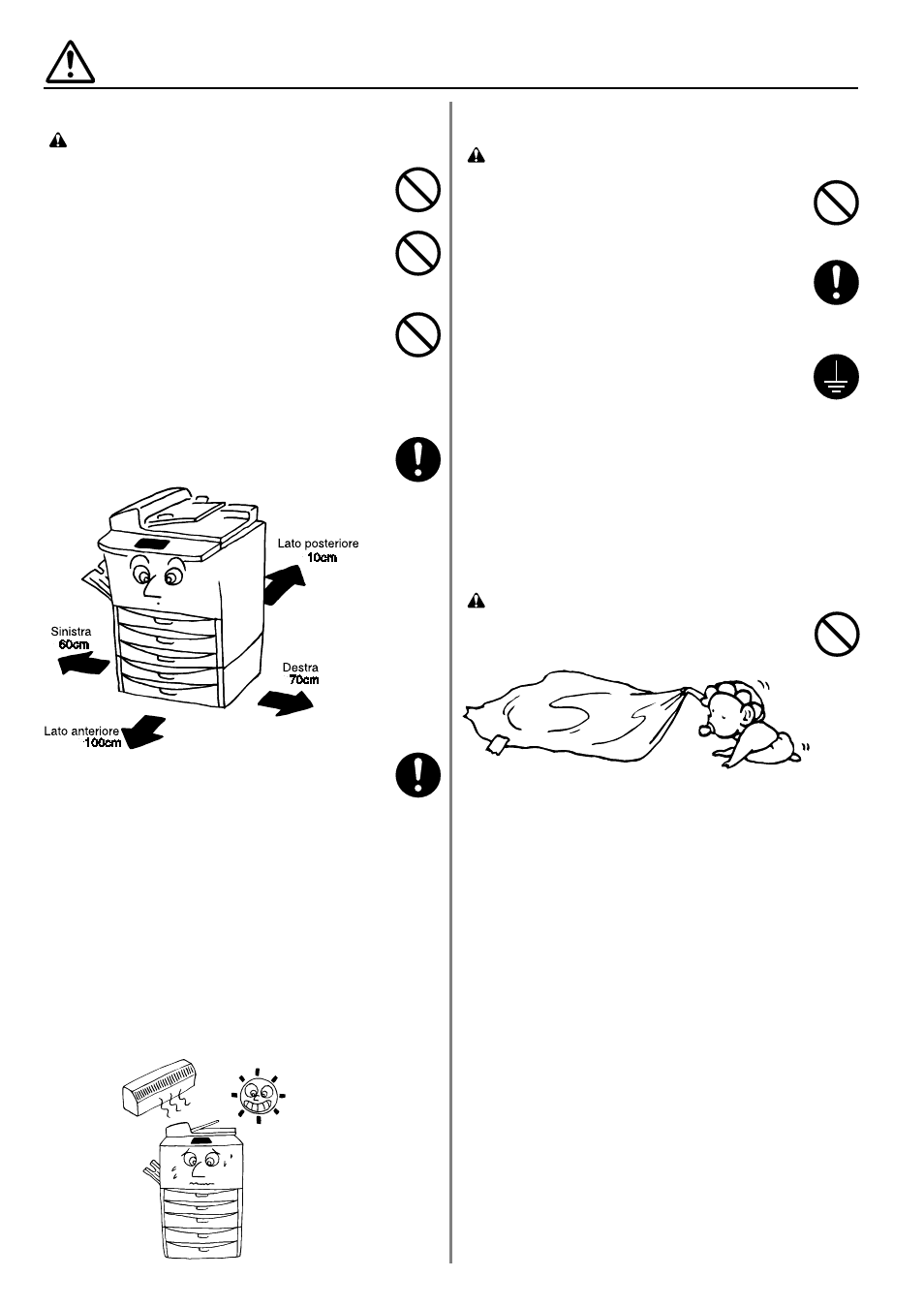 Lato posteriore
10cm

Sinistra
60cm

Destra
70cm

Lato anteriore
100cm