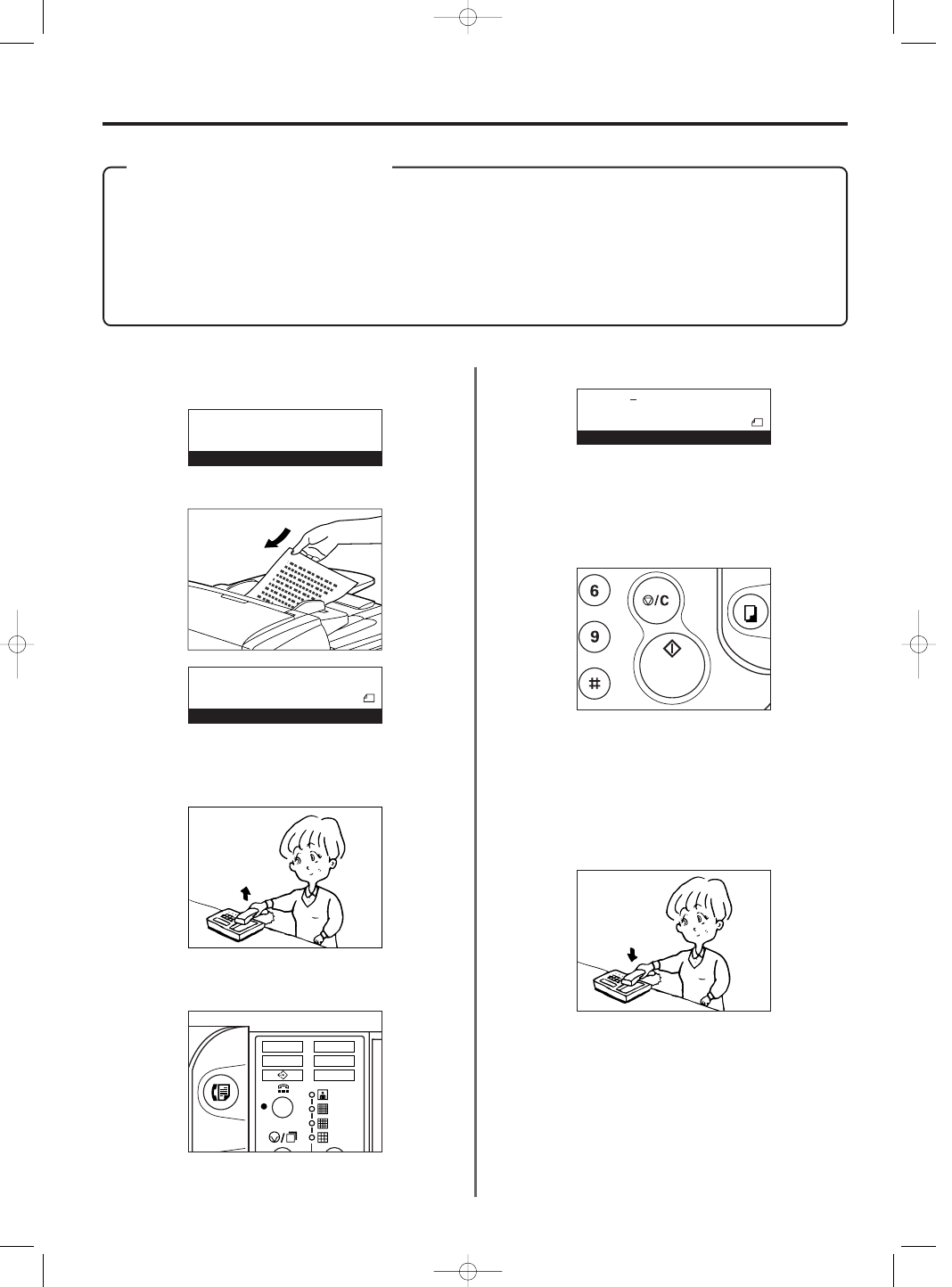 6

9

#

/C