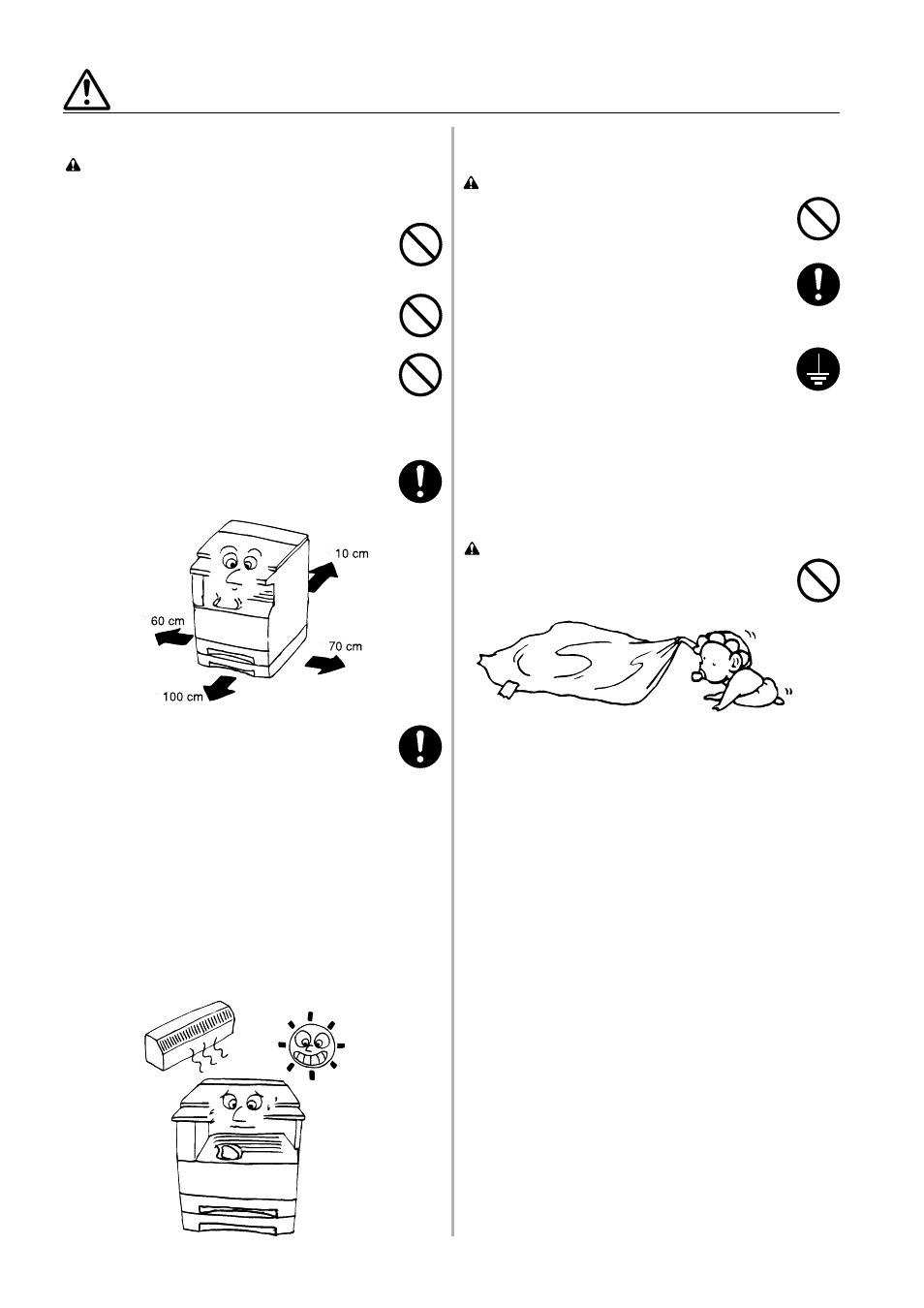 10 cm

60 cm

70 cm

100 cm