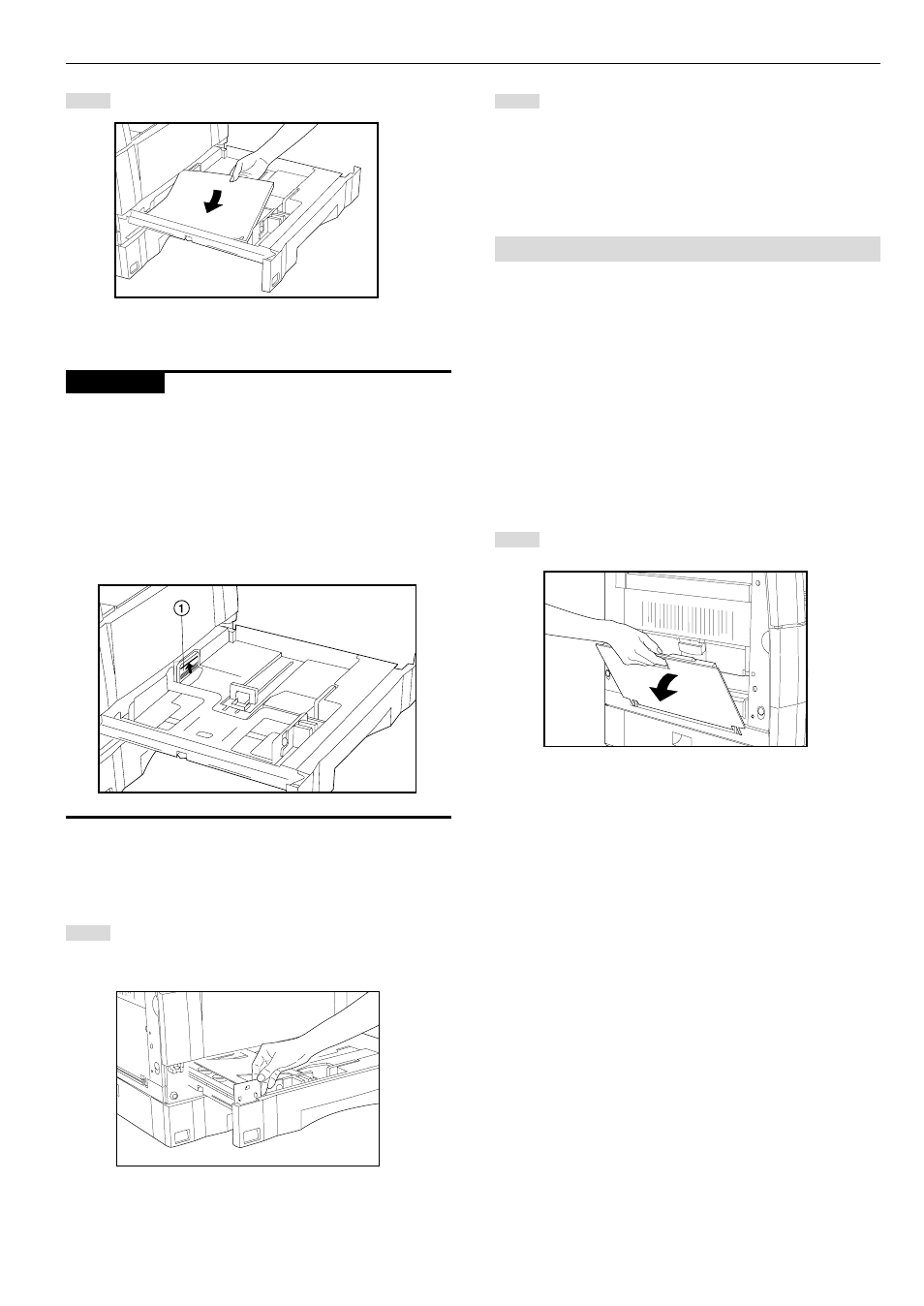 1