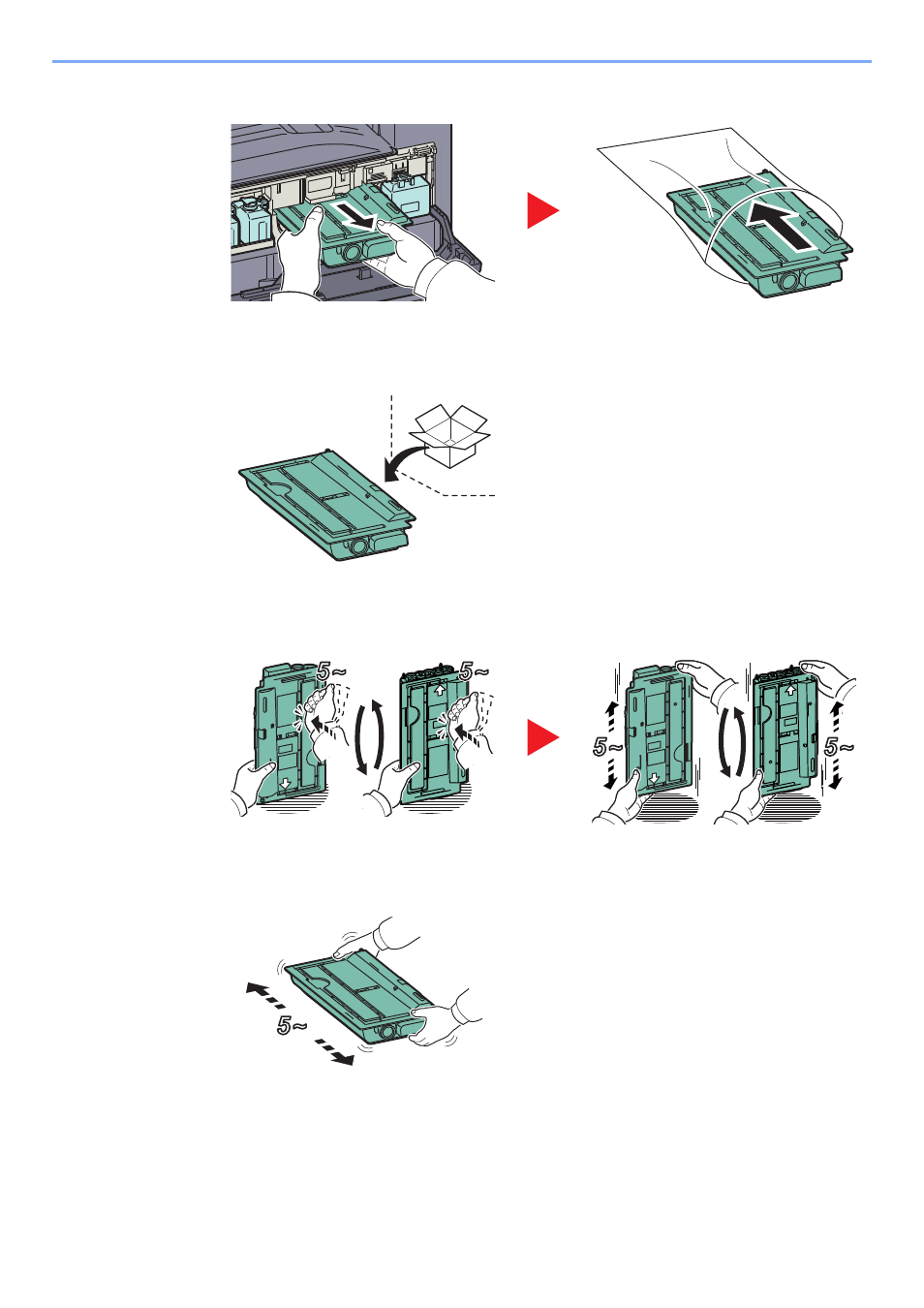 5~

5~

5~

5~

5~