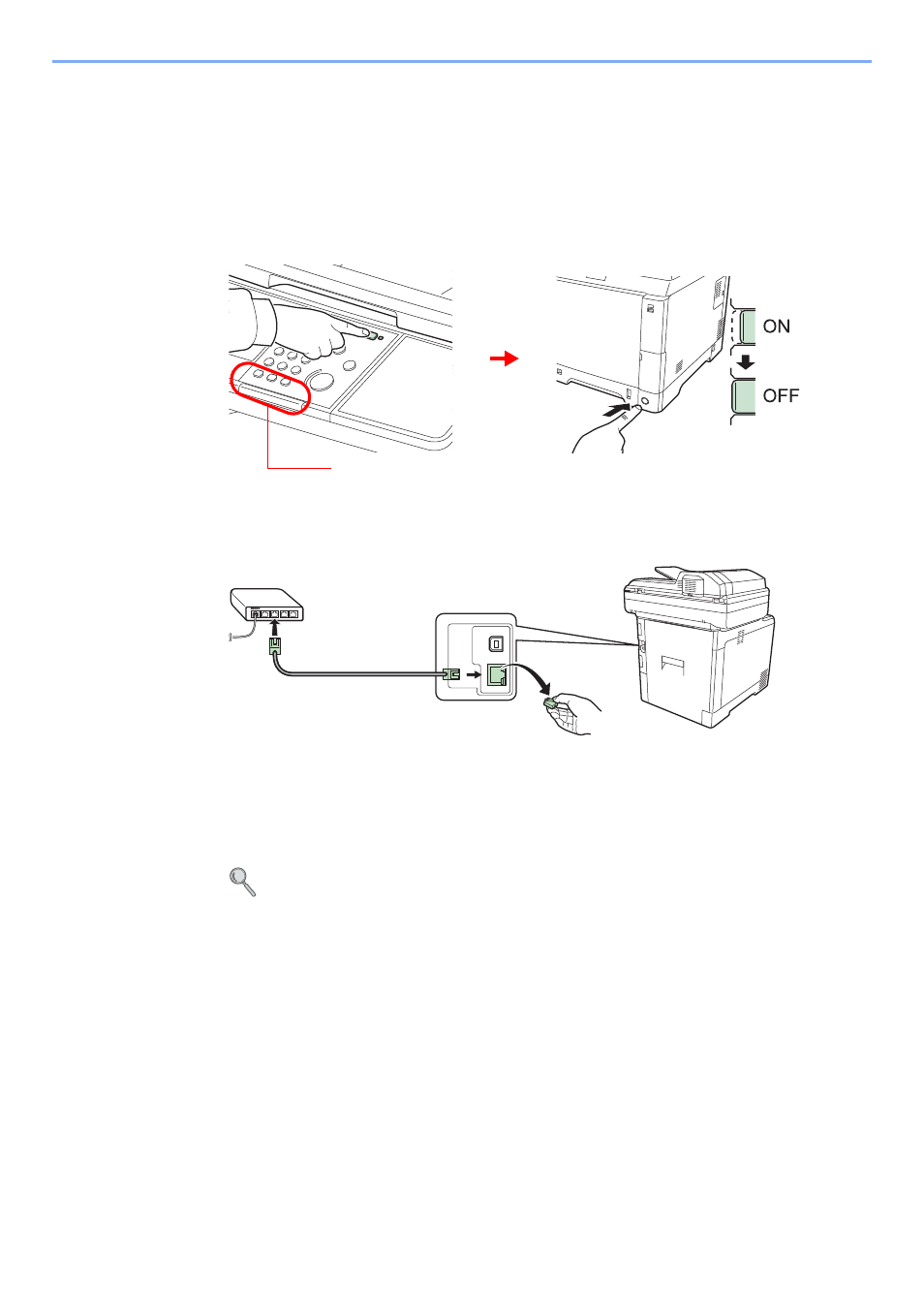 ON

OFF