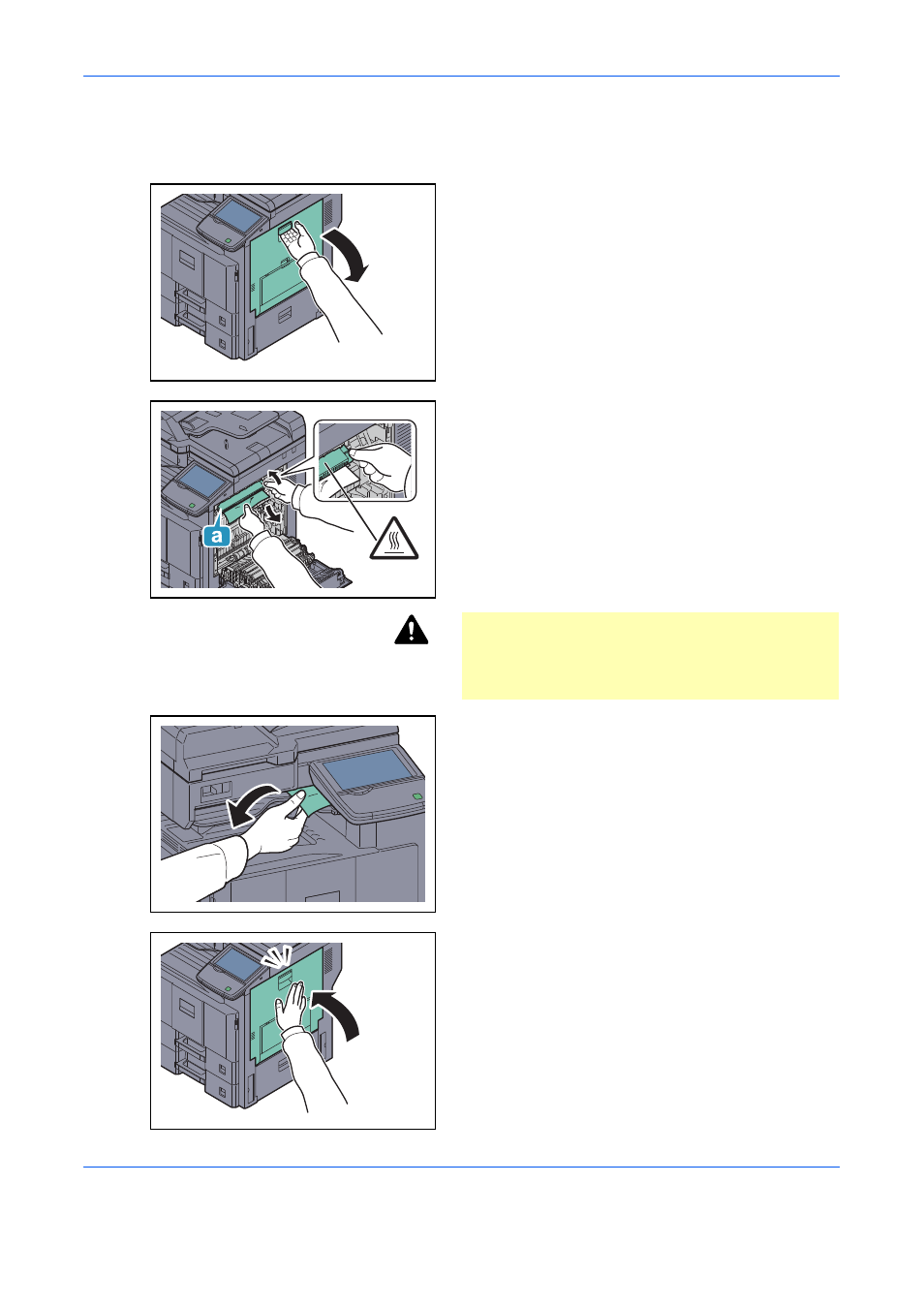 a