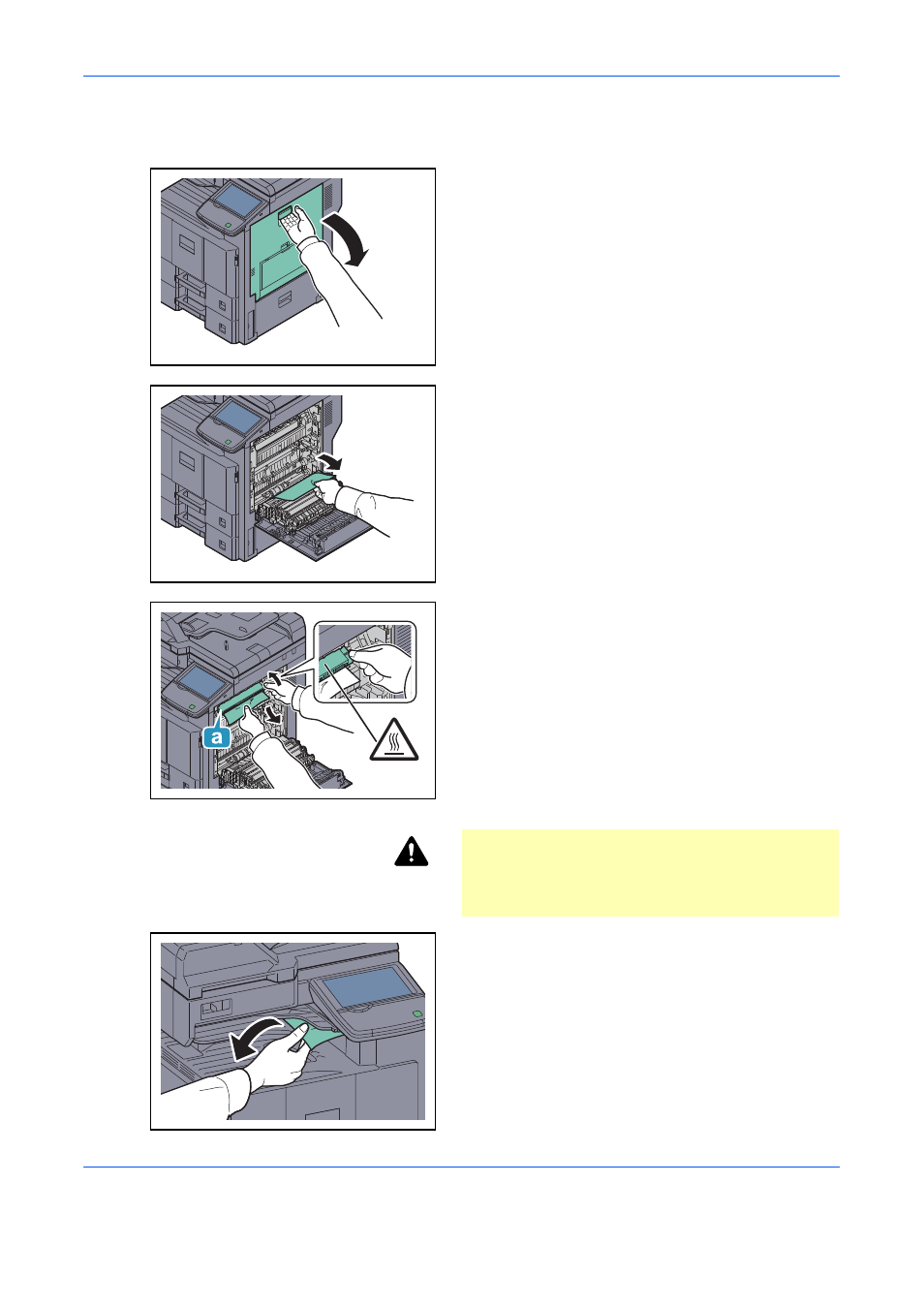 a