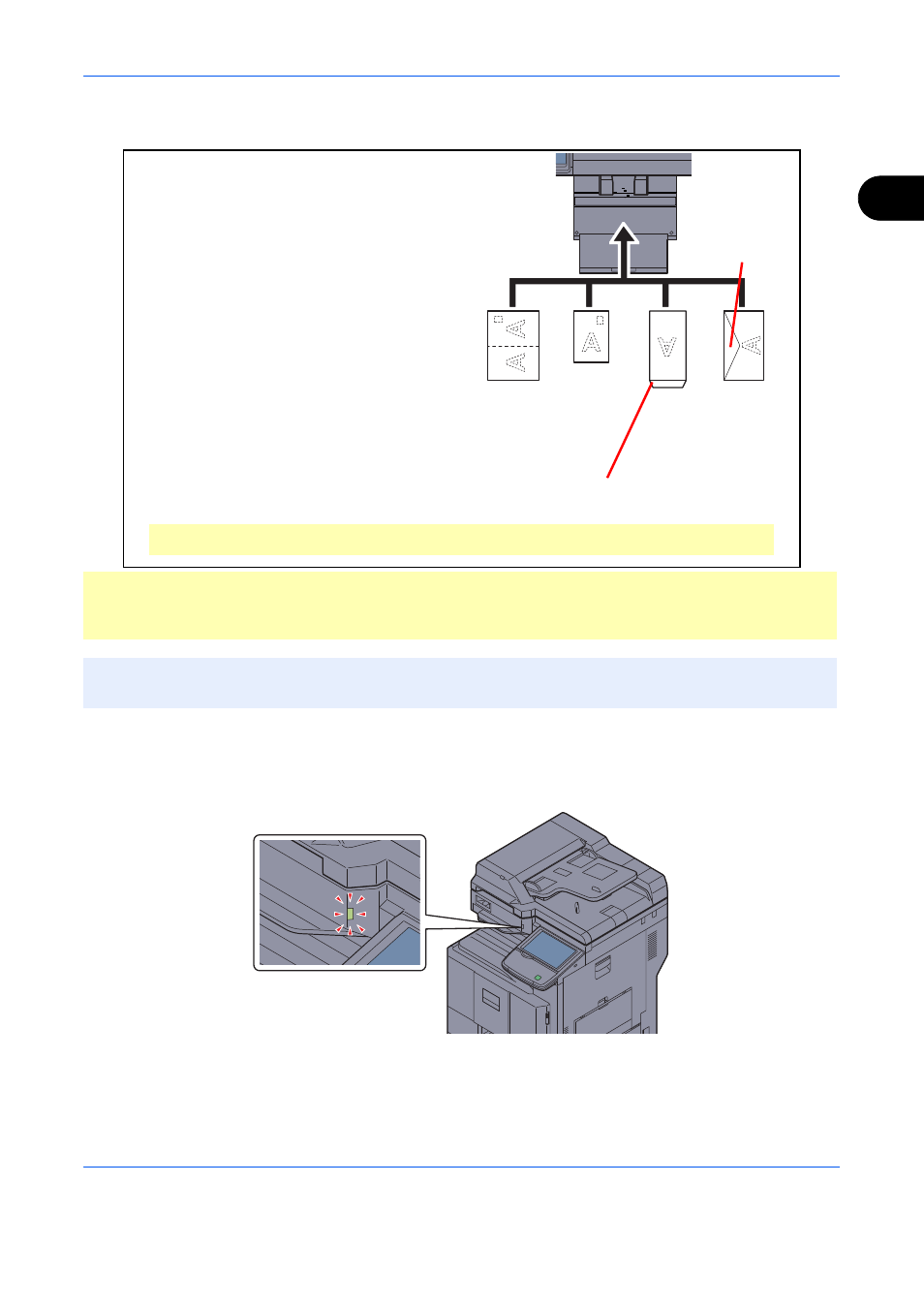 A
A
A
A
A