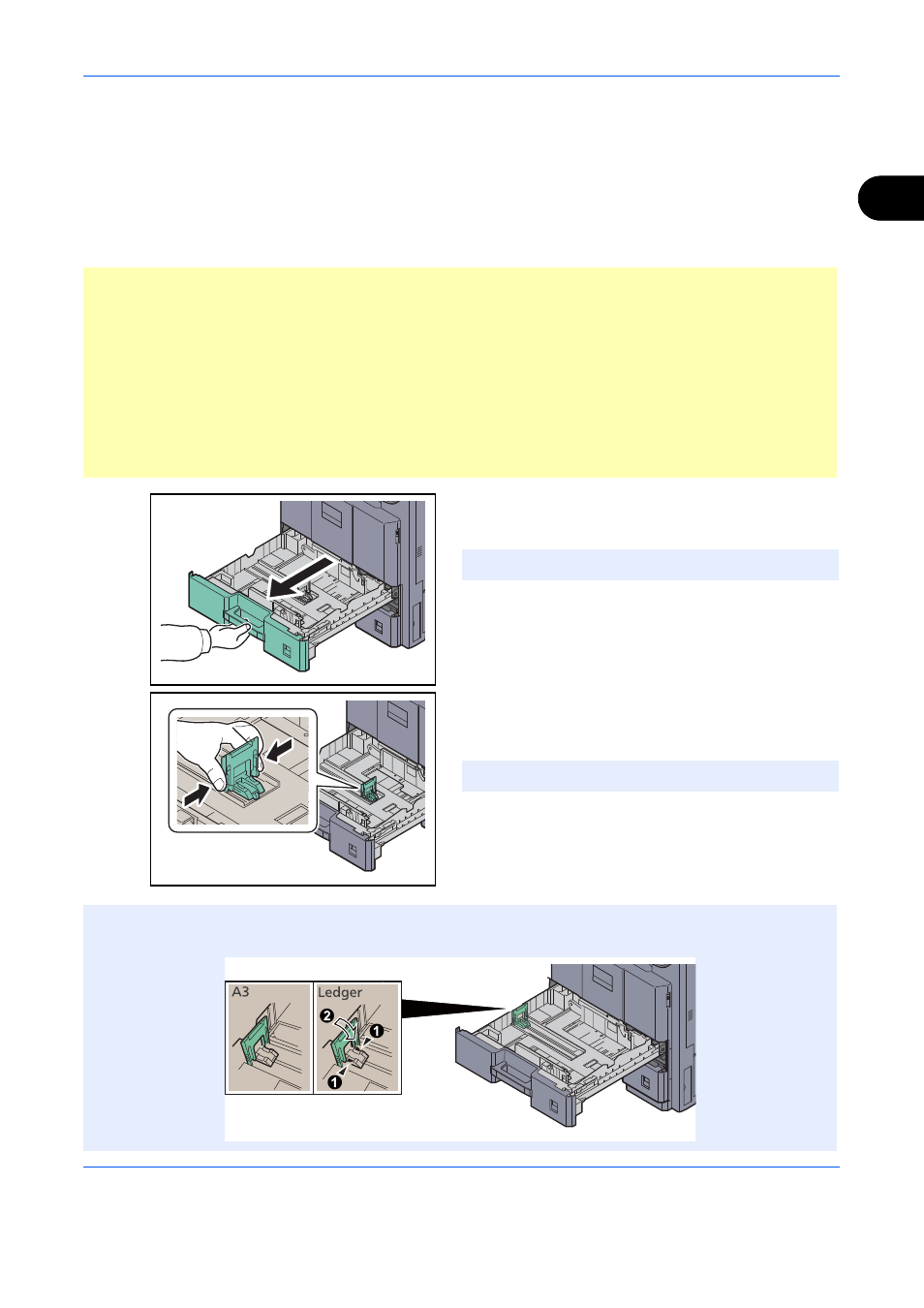 A3

Ledger

2

1

1