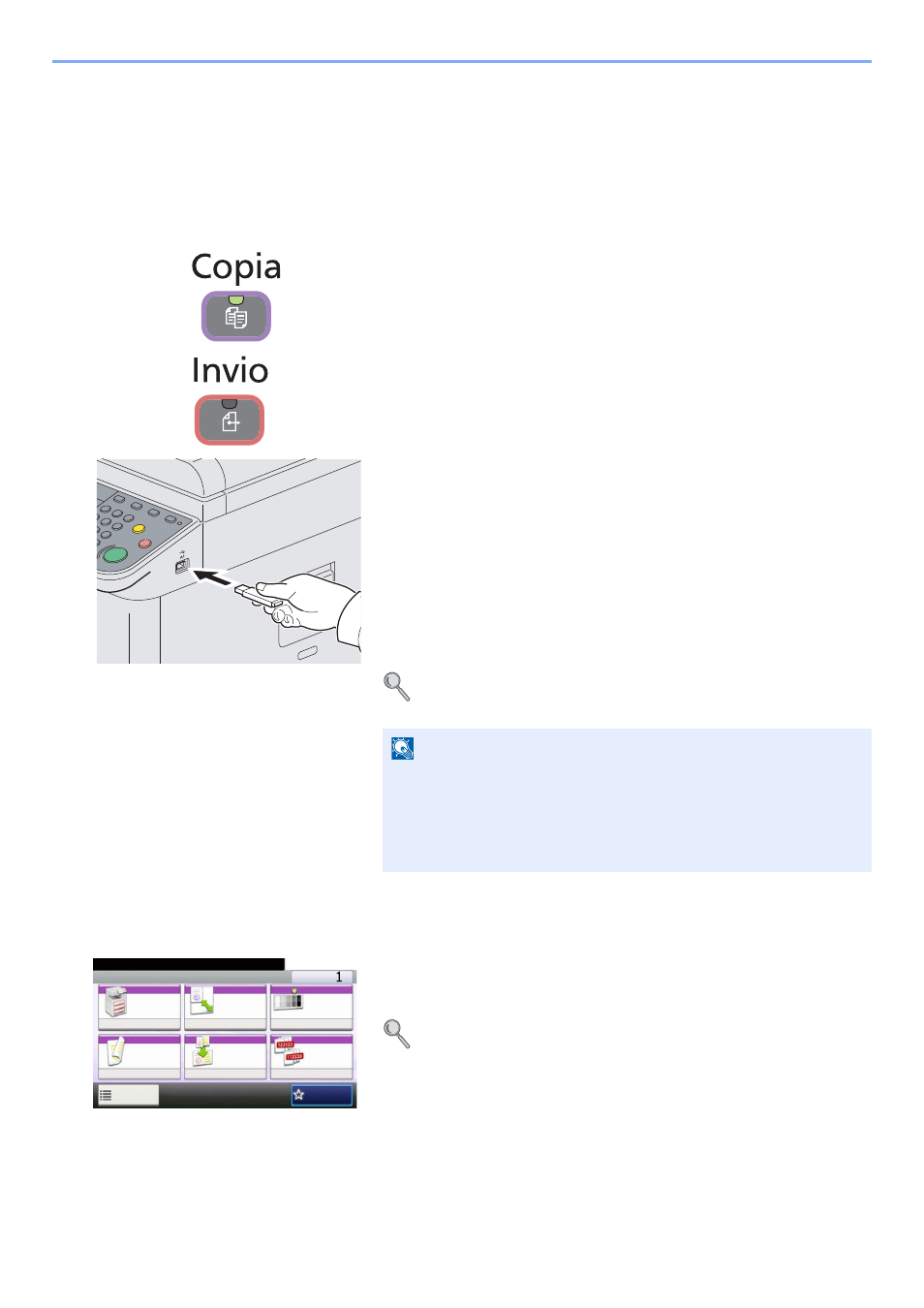 Copia

Invio

1