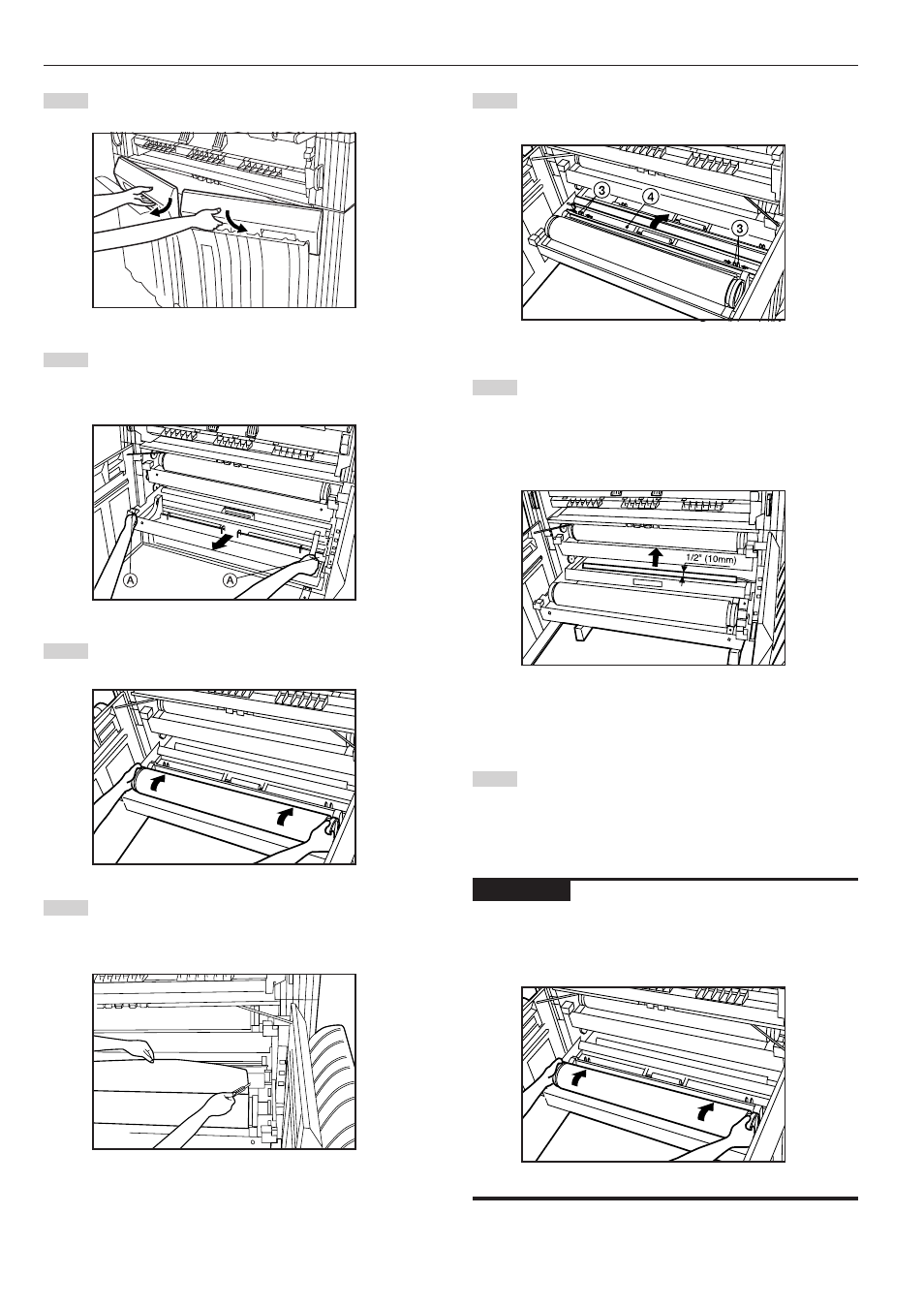 A
A
3
4
3
1/2" (10mm)