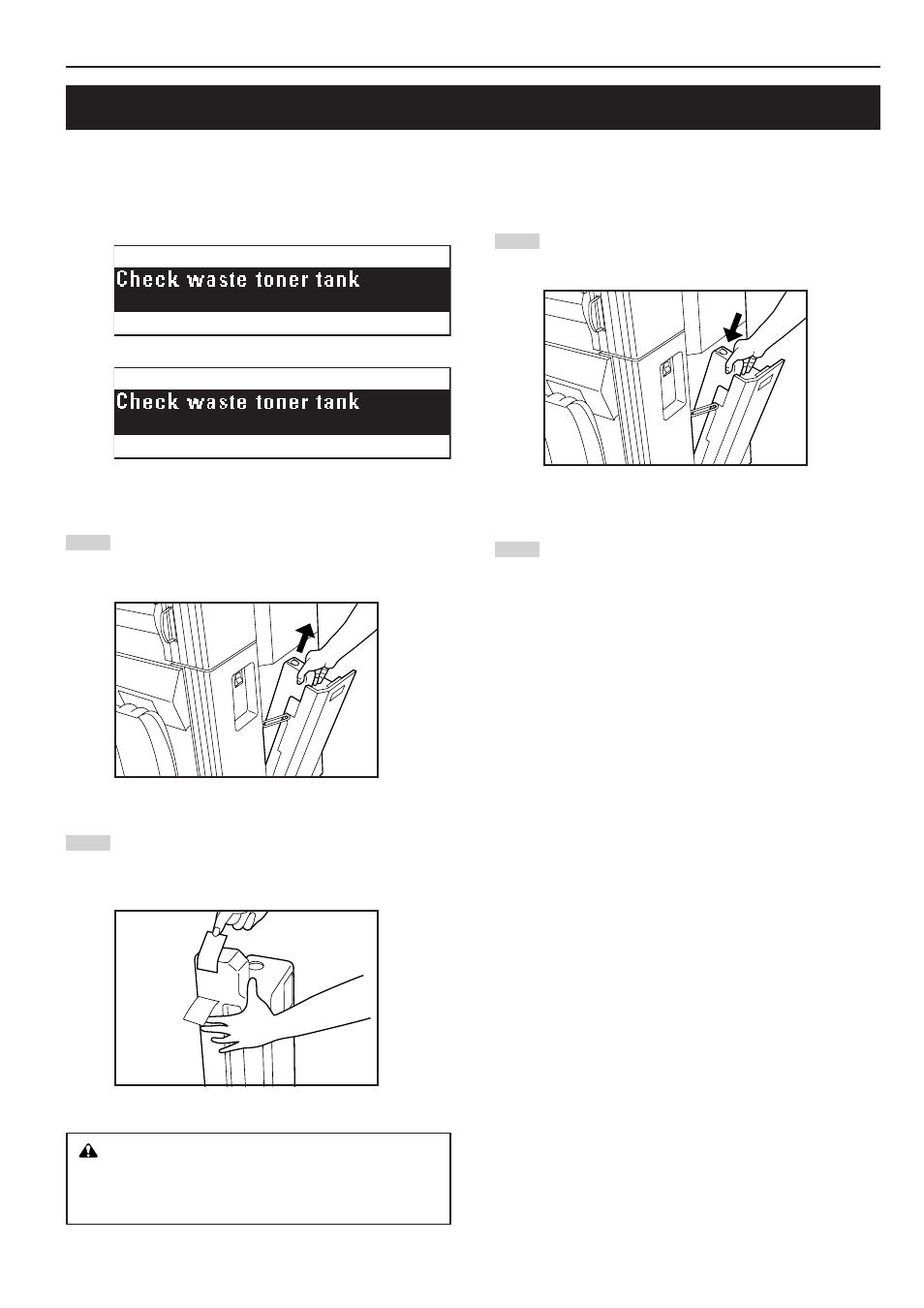 Check waste toner tank

Check waste toner tank