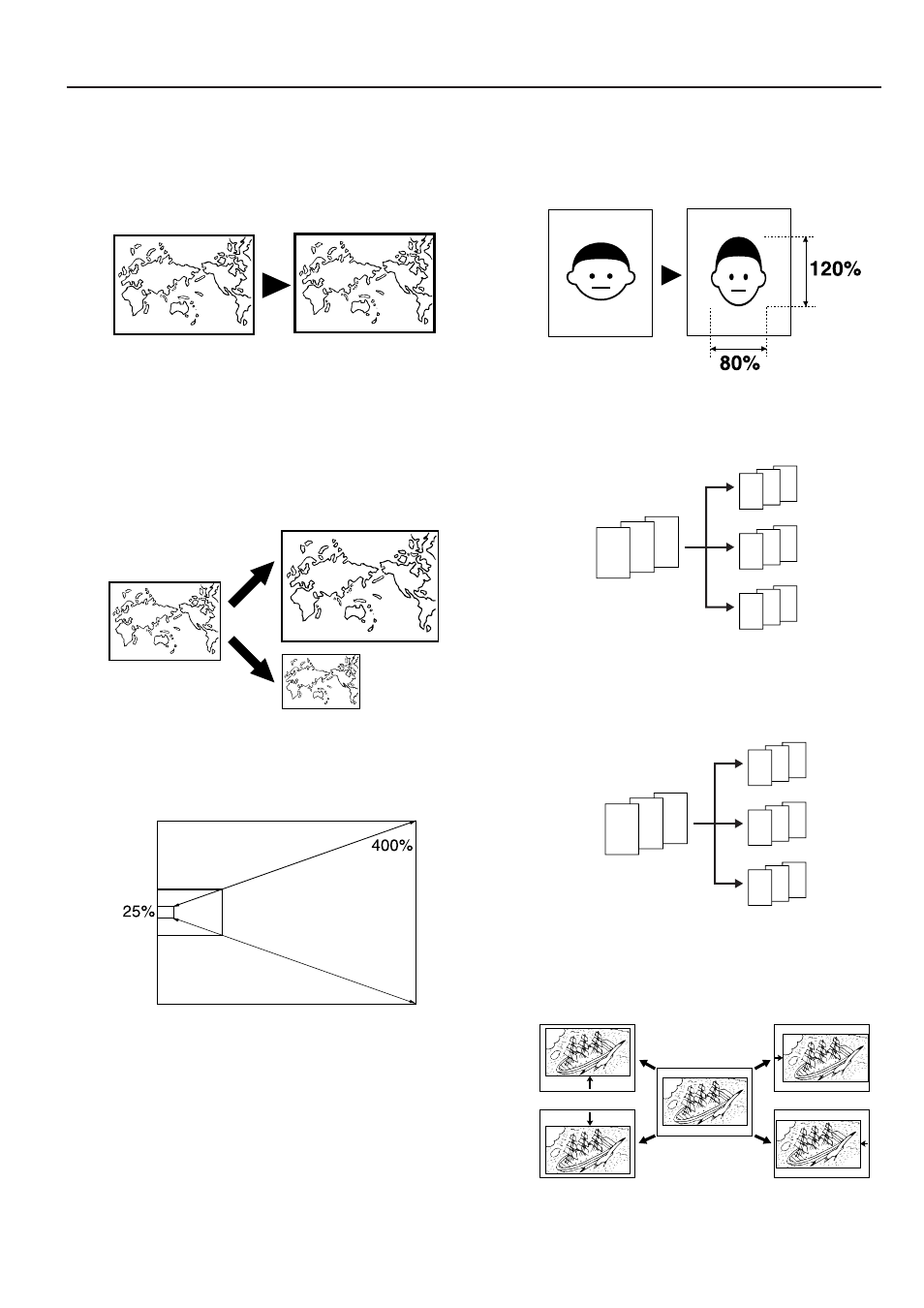 120%

80%

400%

25%