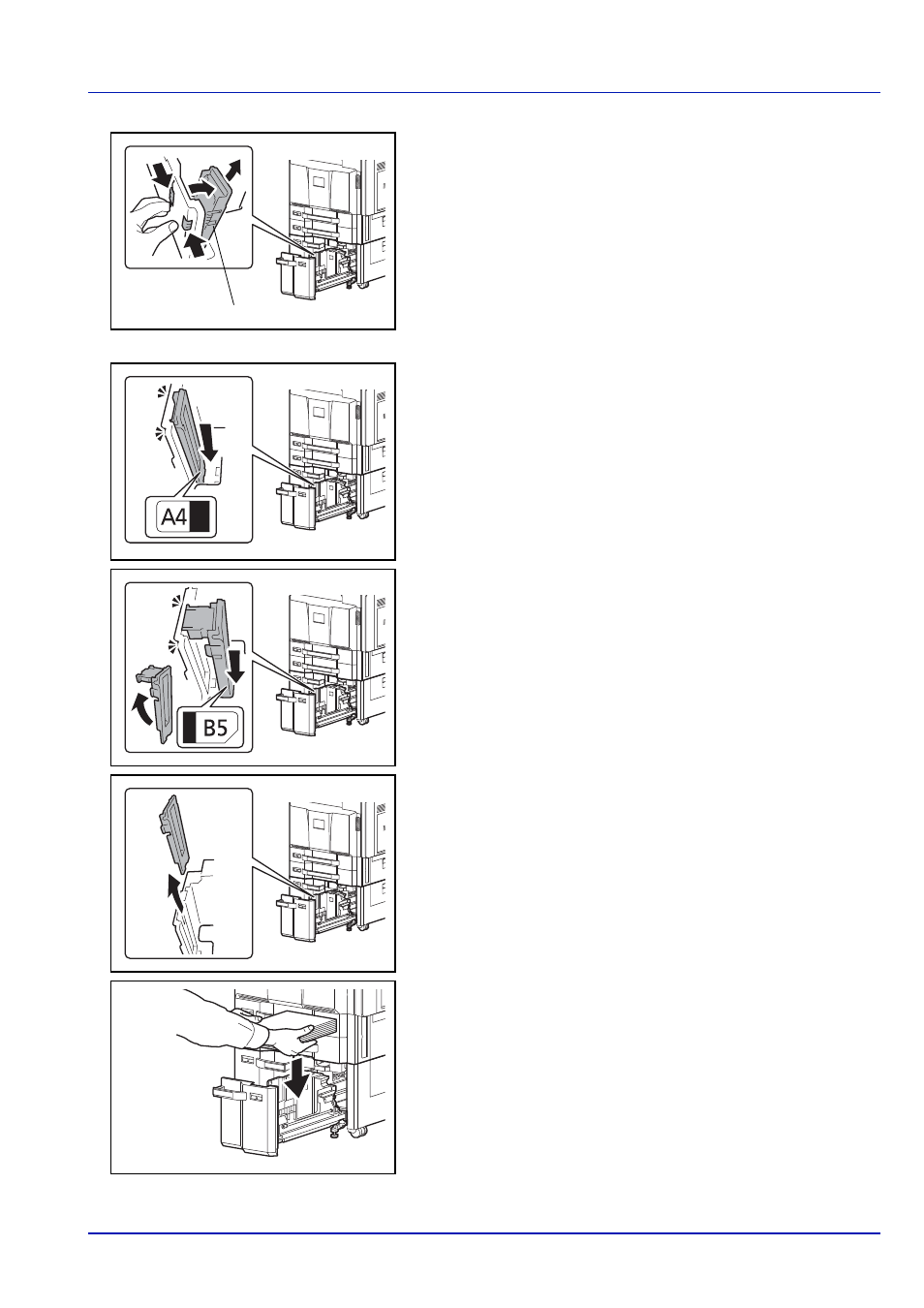 A4

B5