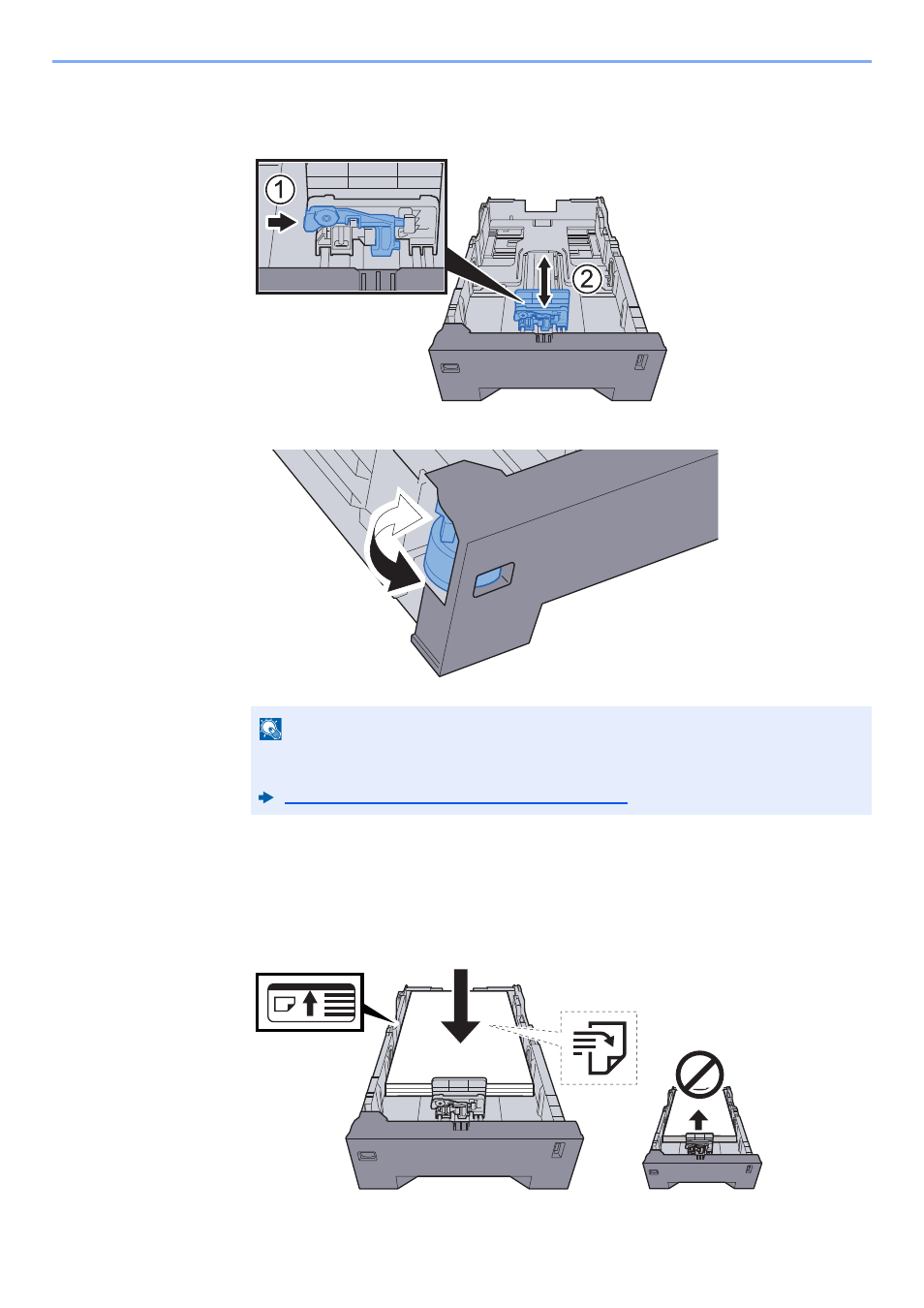 1

2