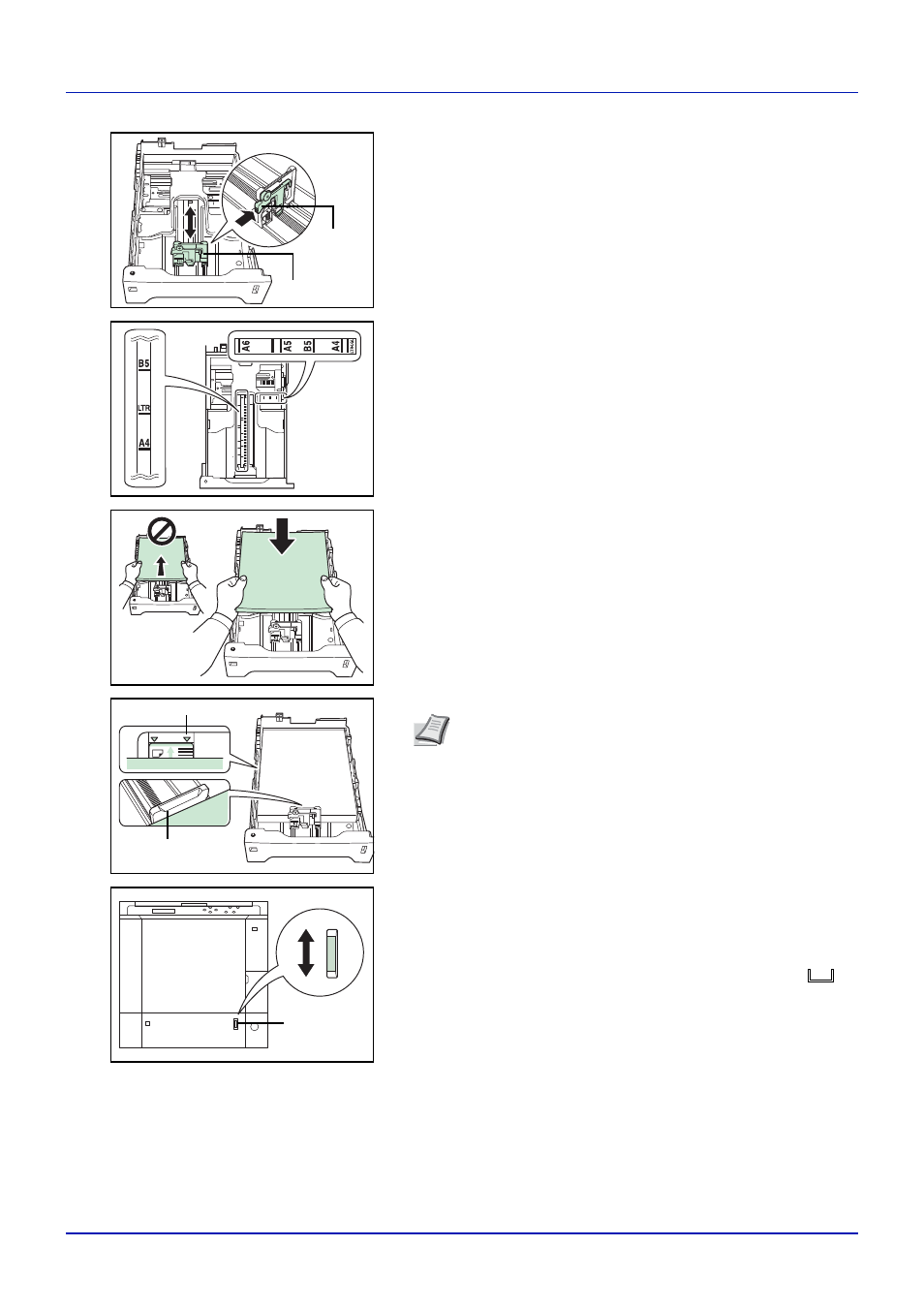 B5
LTR
A4
A6
A5
B5
A4