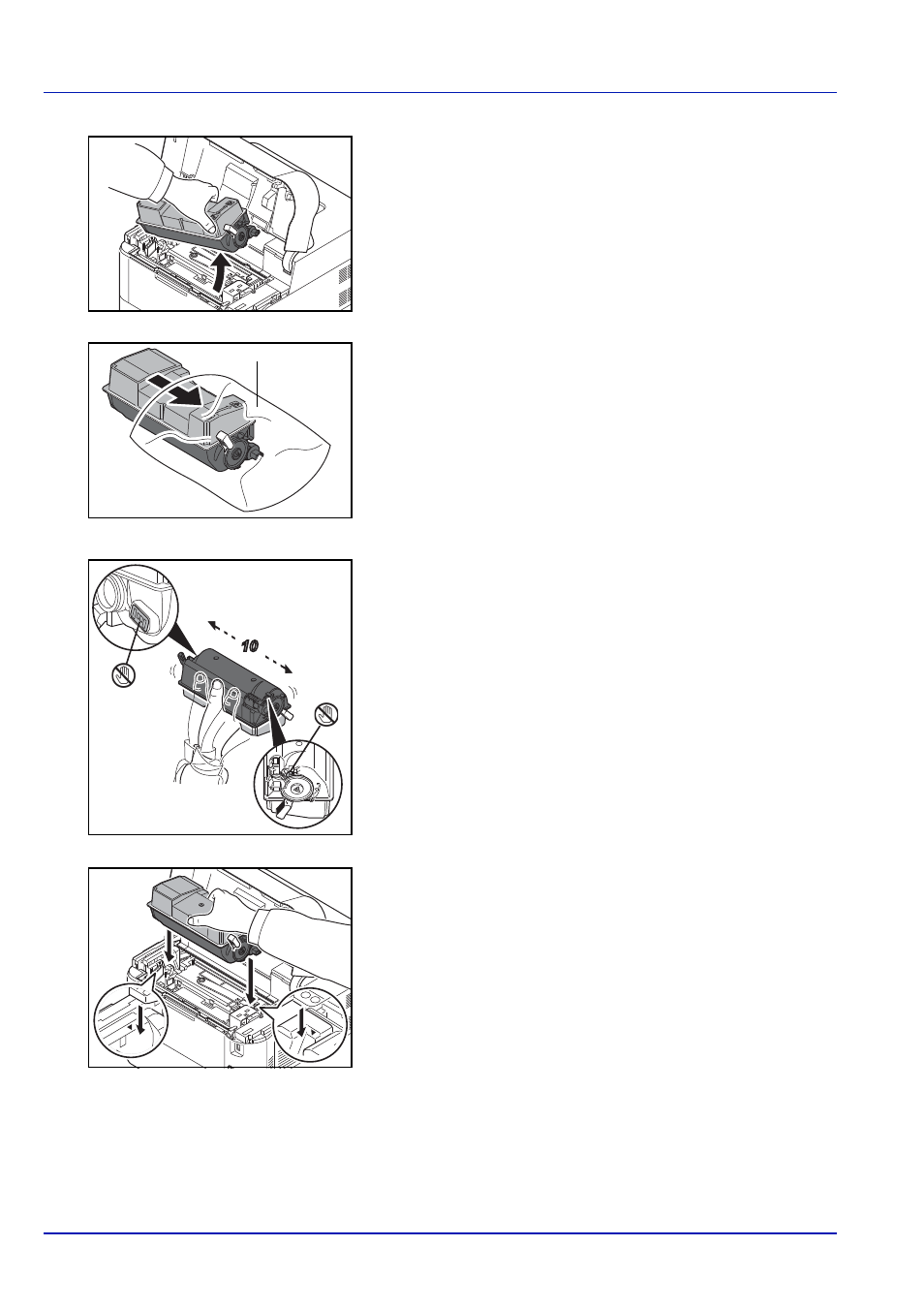 10