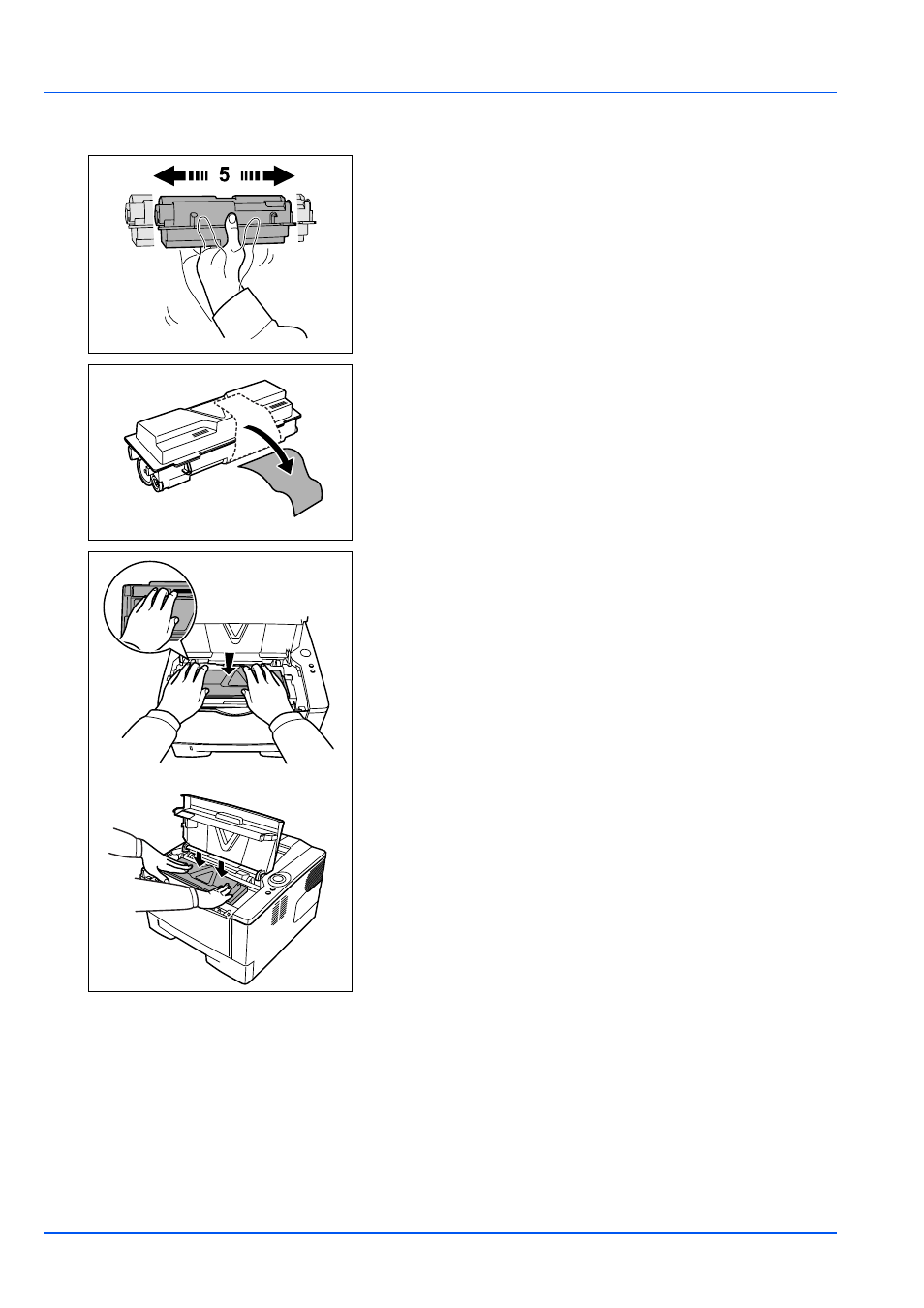 5