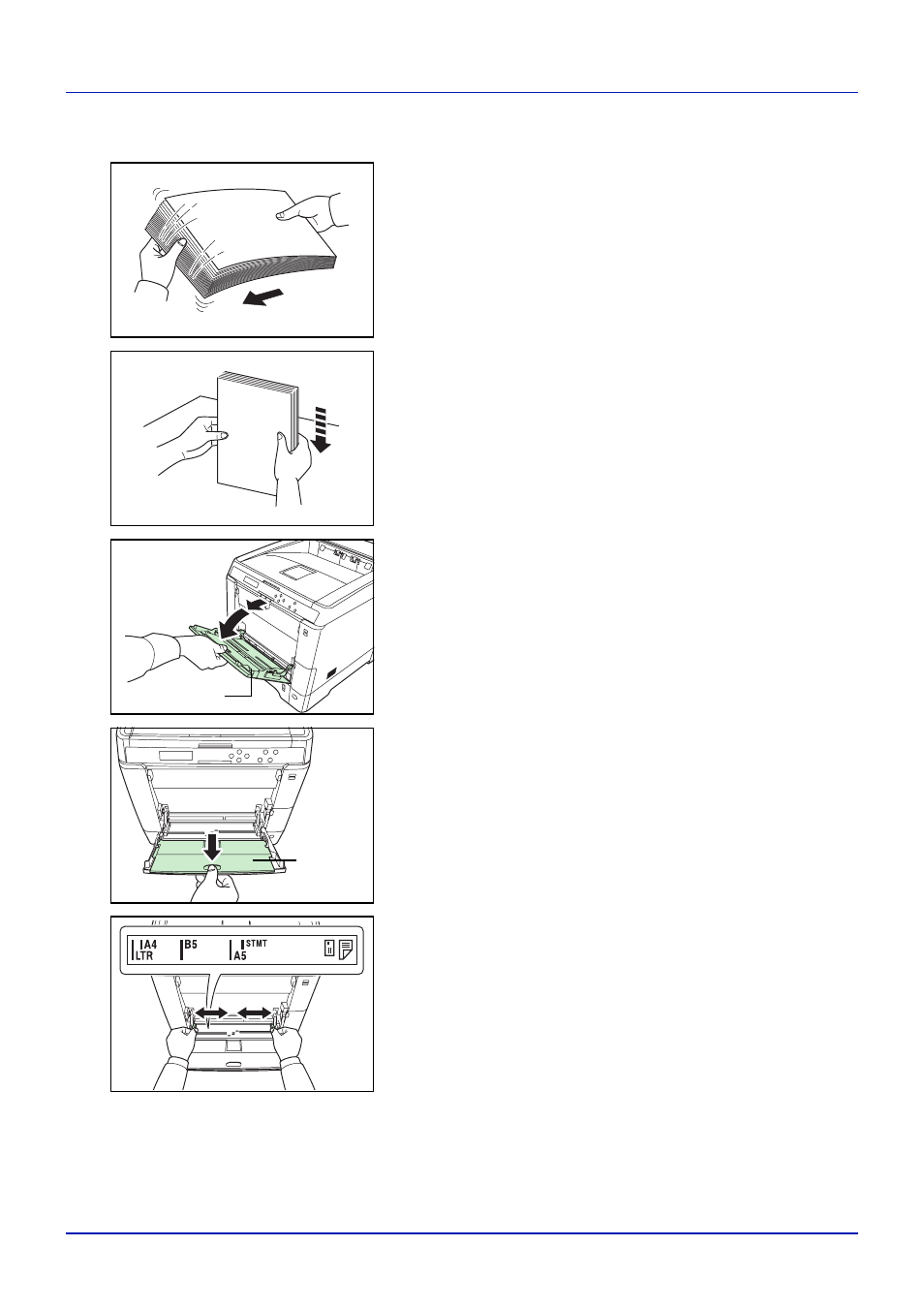 A4
LTR
B5
STMT
A5