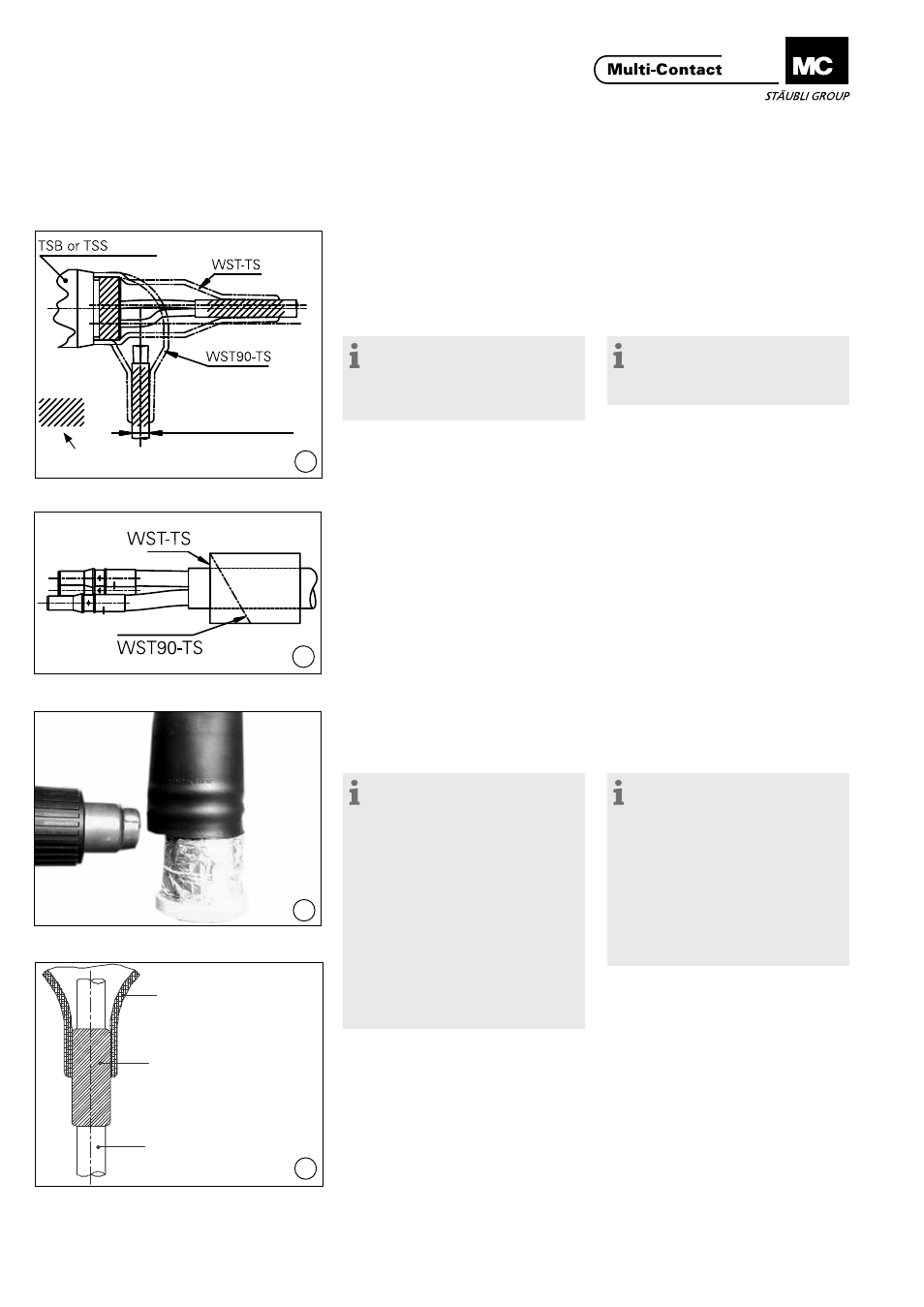 Multi-Contact

MC

STÄUBLI GROUP

TSB or TSS

WST-TS

WST90-TS

WST-TS

WST90-TS