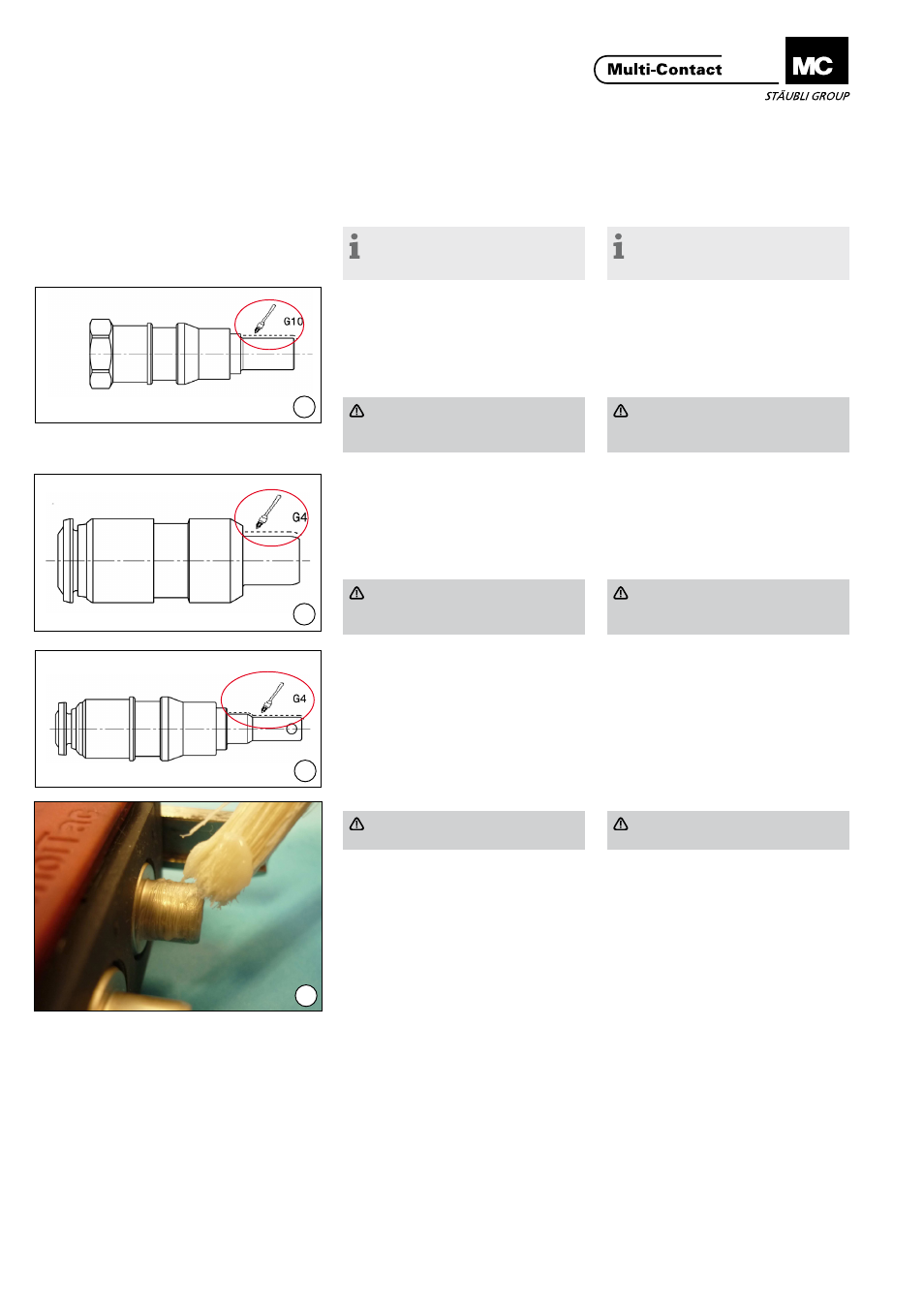 Multi-Contact

MC

STÄUBLI GROUP

G10

G4

G4